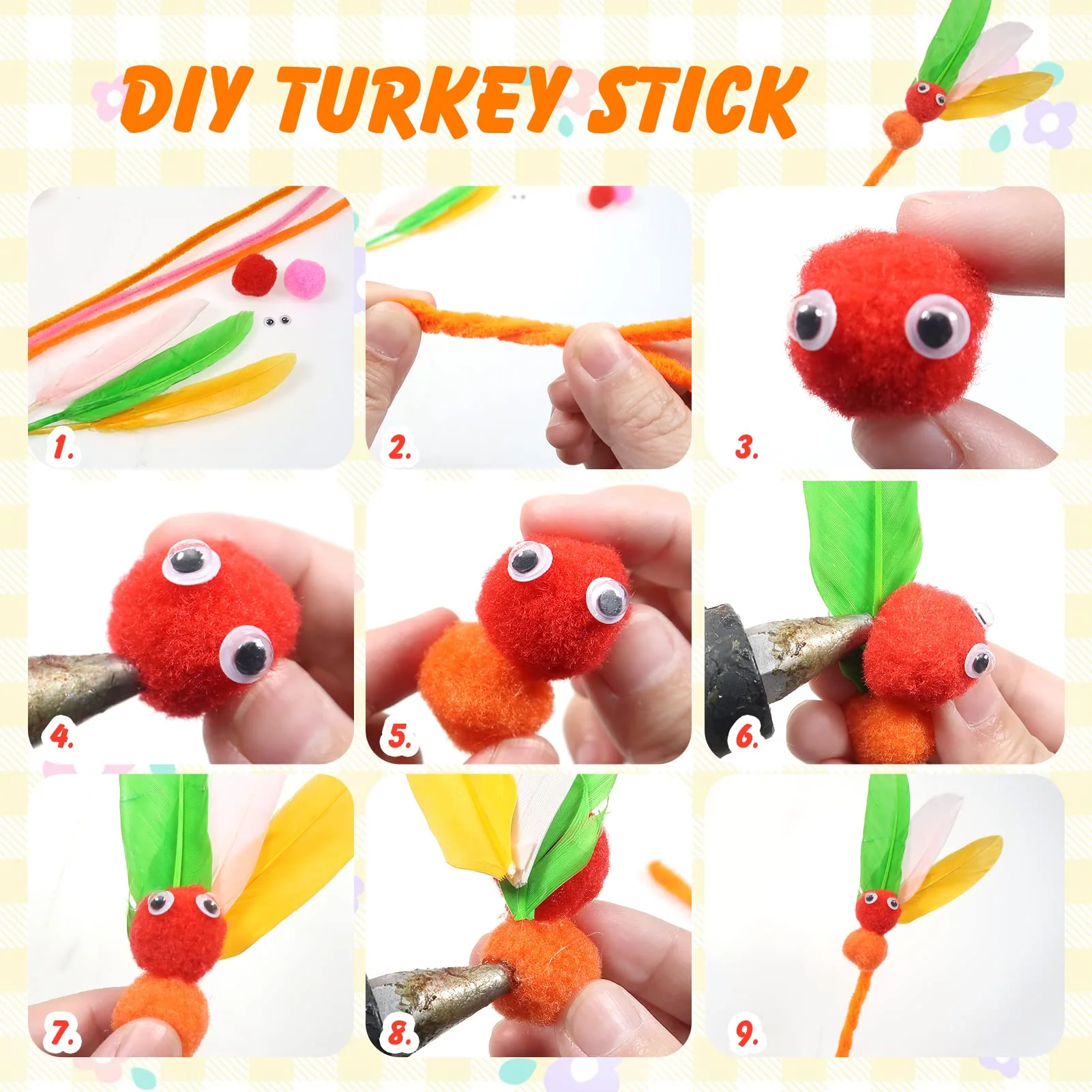 DIY TURKEY STICK

1.

2.

3.

4.

5.

6.

7.

8.

9.