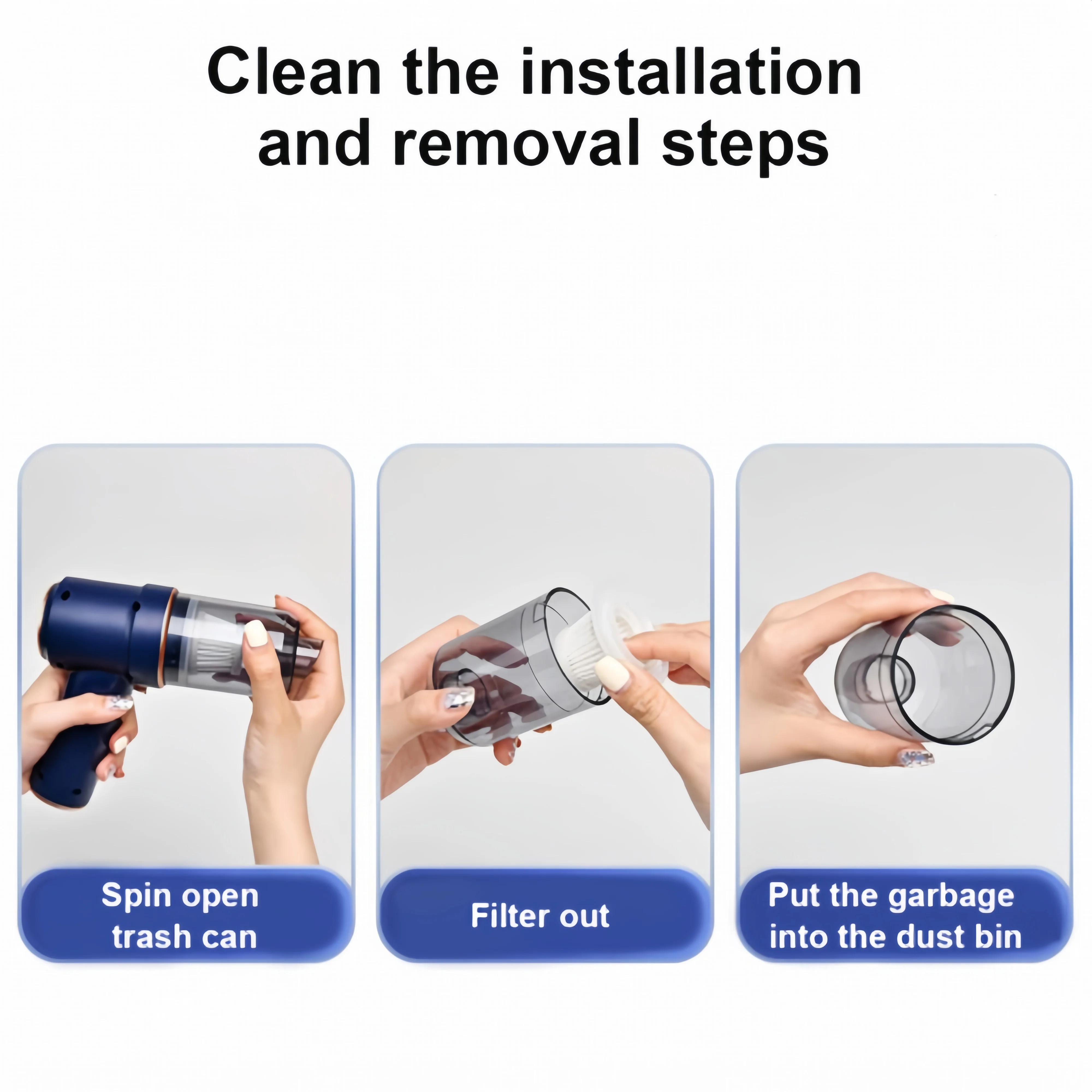 Clean the installation and removal steps

Spin open trash can

Filter out

Put the garbage into the dust bin