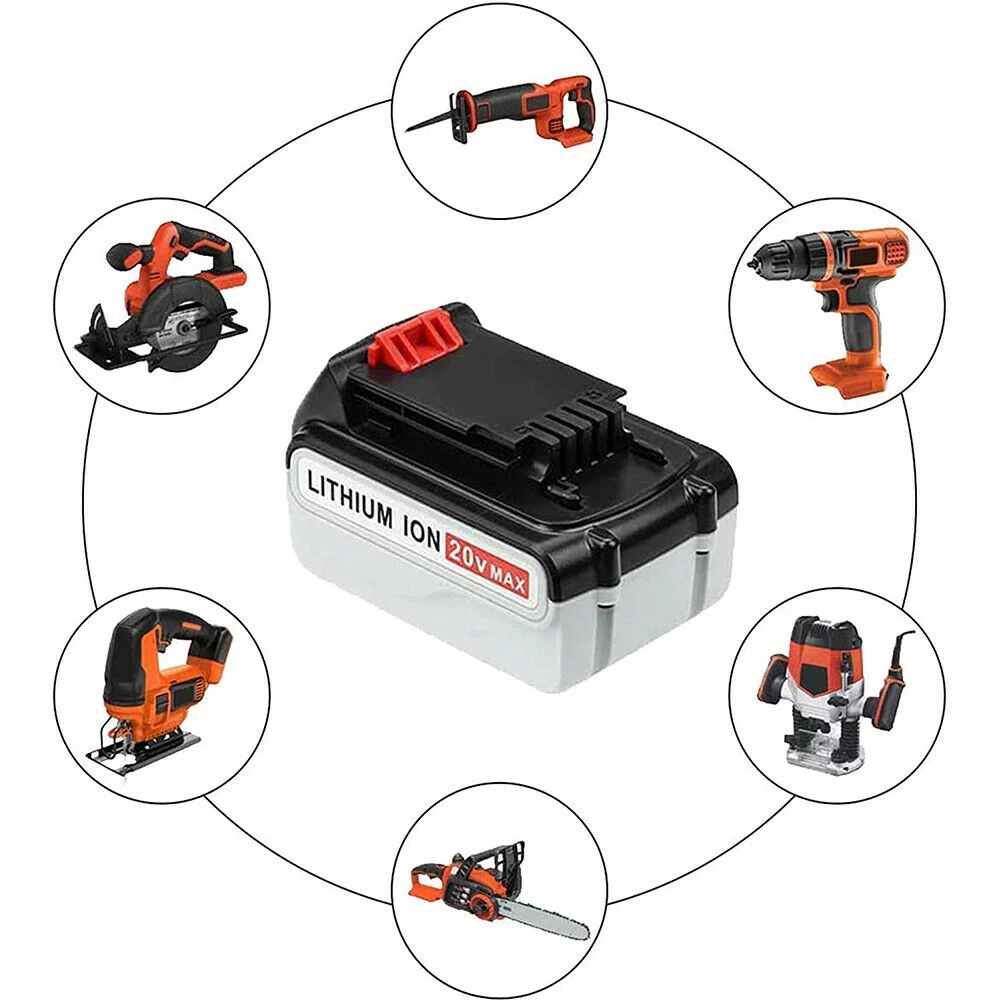 LITHIUM ION 20V MAX