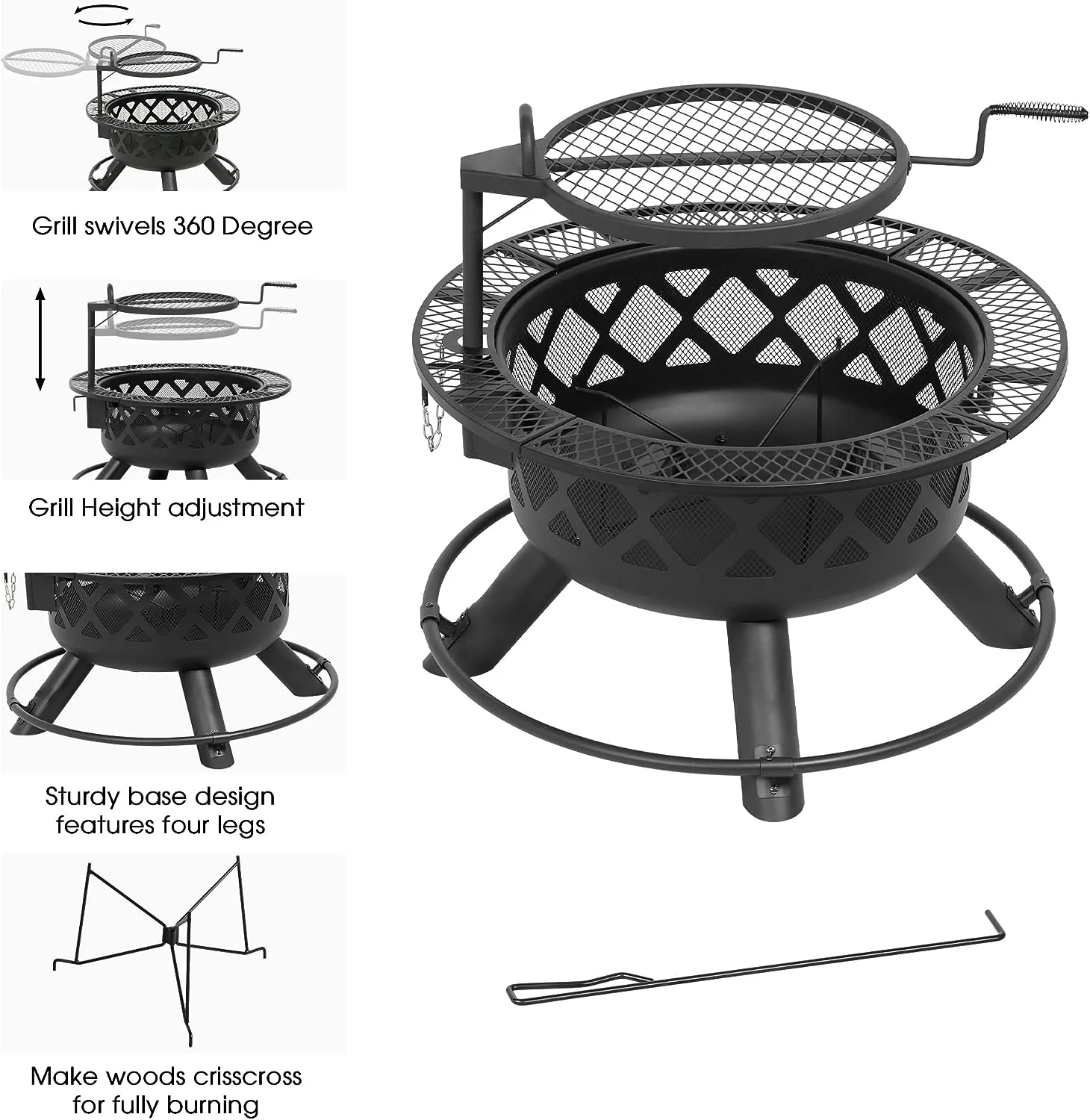 Grill swivels 360 Degree

Grill Height adjustment

Sturdy base design features four legs

Make woods crisscross for fully burning