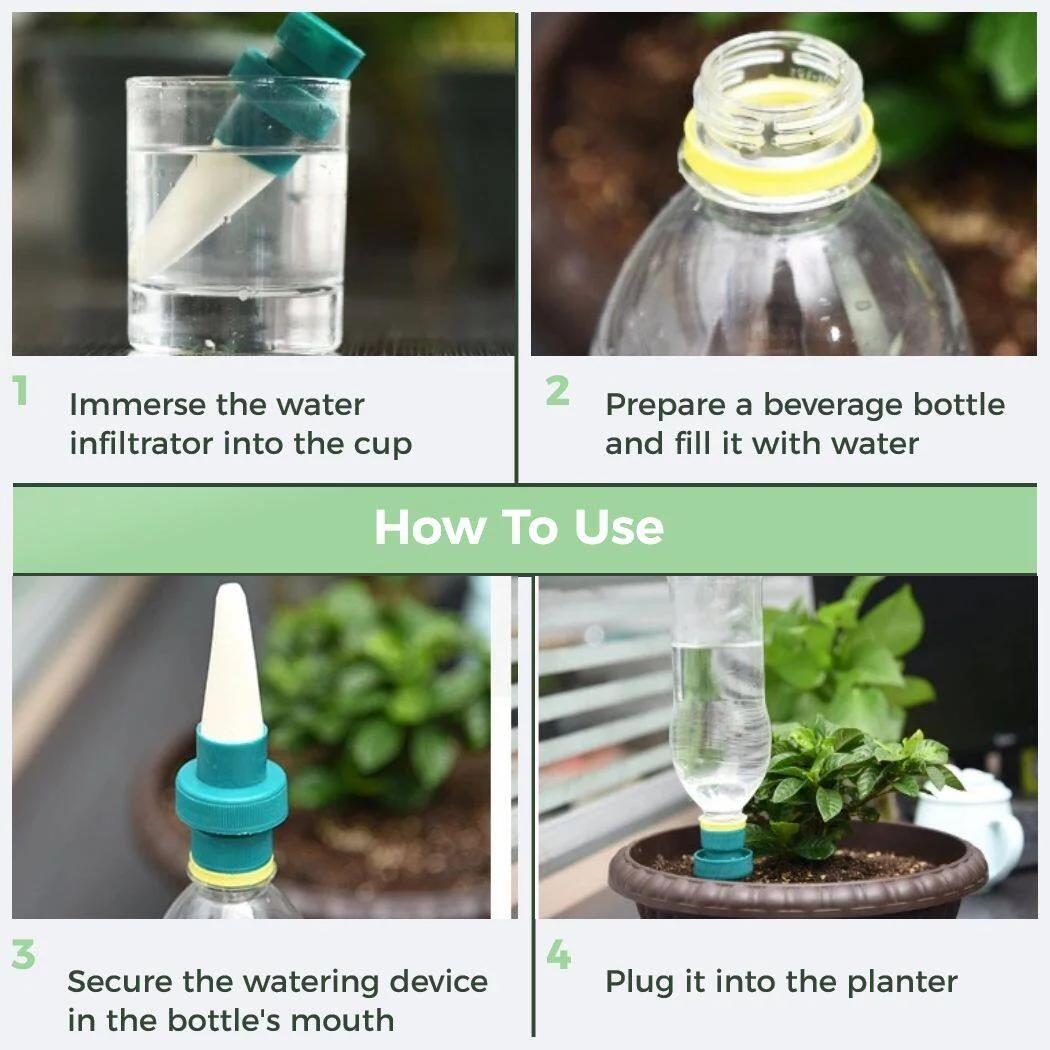 1
Immerse the water infiltrator into the cup

2
Prepare a beverage bottle and fill it with water

How To Use

3
Secure the watering device in the bottle's mouth

4
Plug it into the planter