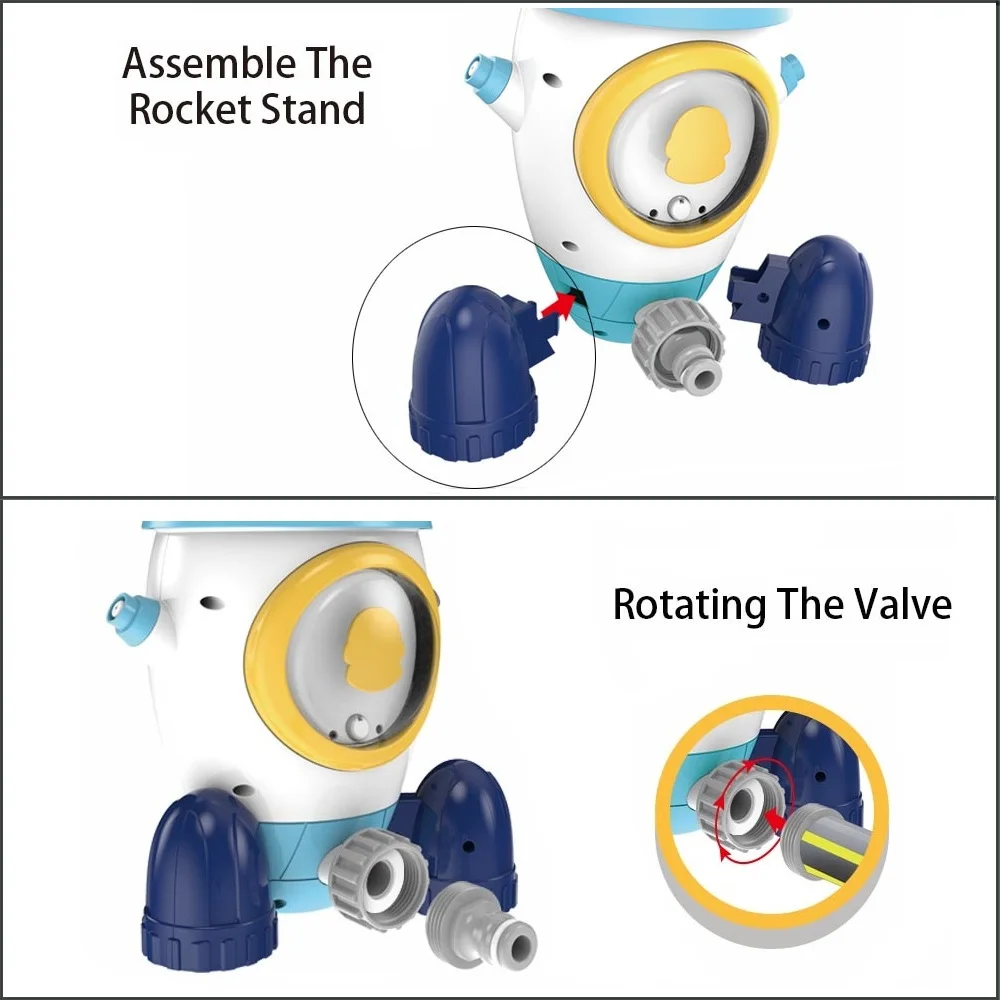 Assemble The Rocket Stand

Rotating The Valve