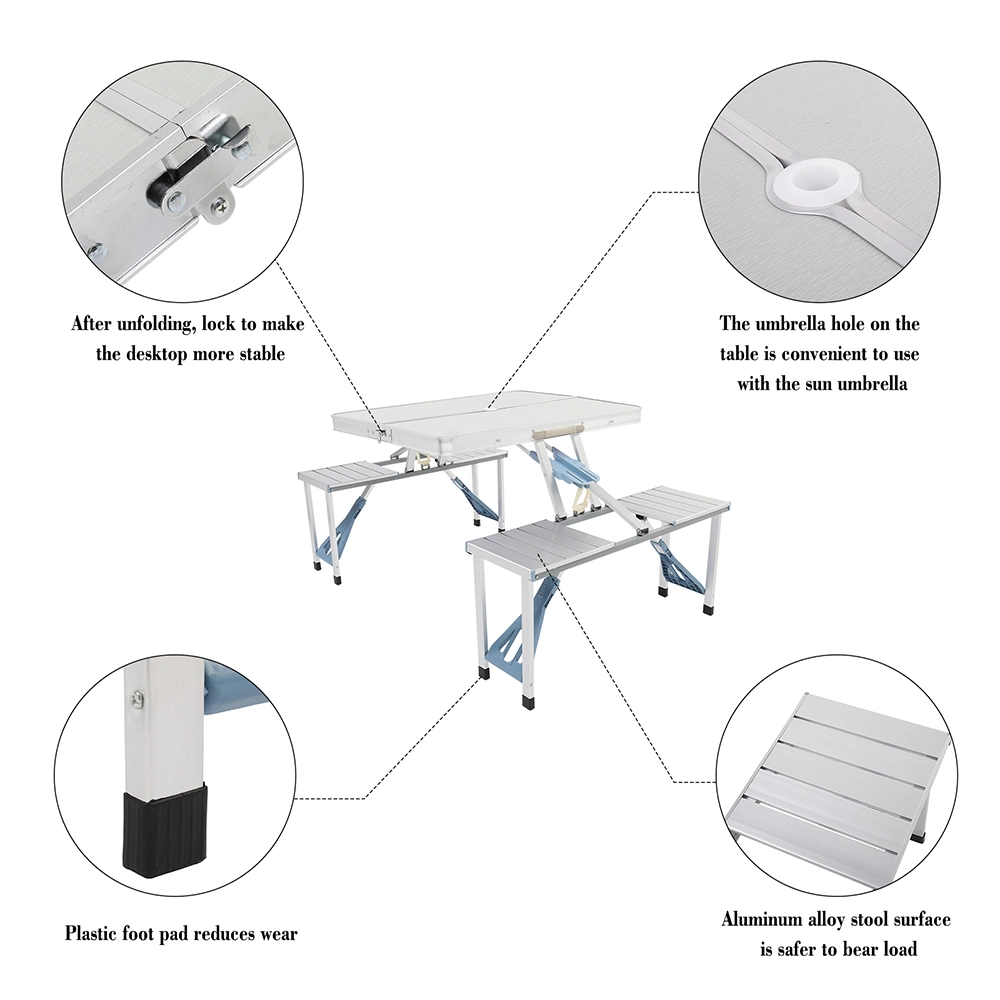 After unfolding, lock to make the desktop more stable

The umbrella hole on the table is convenient to use with the sun umbrella

Plastic foot pad reduces wear

Aluminum alloy stool surface is safer to bear load