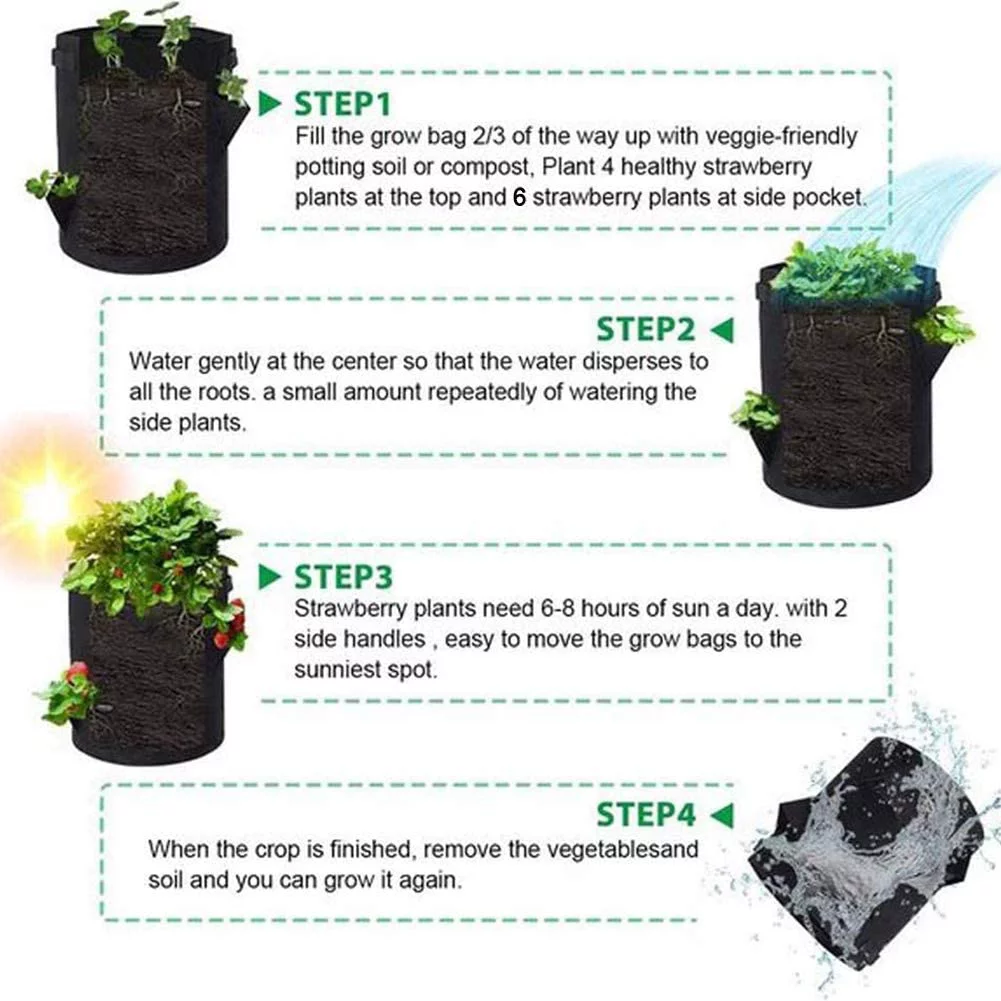 STEP1
Fill the grow bag 2/3 of the way up with veggie-friendly potting soil or compost, Plant 4 healthy strawberry plants at the top and 6 strawberry plants at side pocket.

STEP2
Water gently at the center so that the water disperses to all the roots. a small amount repeatedly of watering the side plants.

STEP3
Strawberry plants need 6-8 hours of sun a day. with 2 side handles , easy to move the grow bags to the sunniest spot.

STEP4
When the crop is finished, remove the vegetablesand soil and you can grow it again.