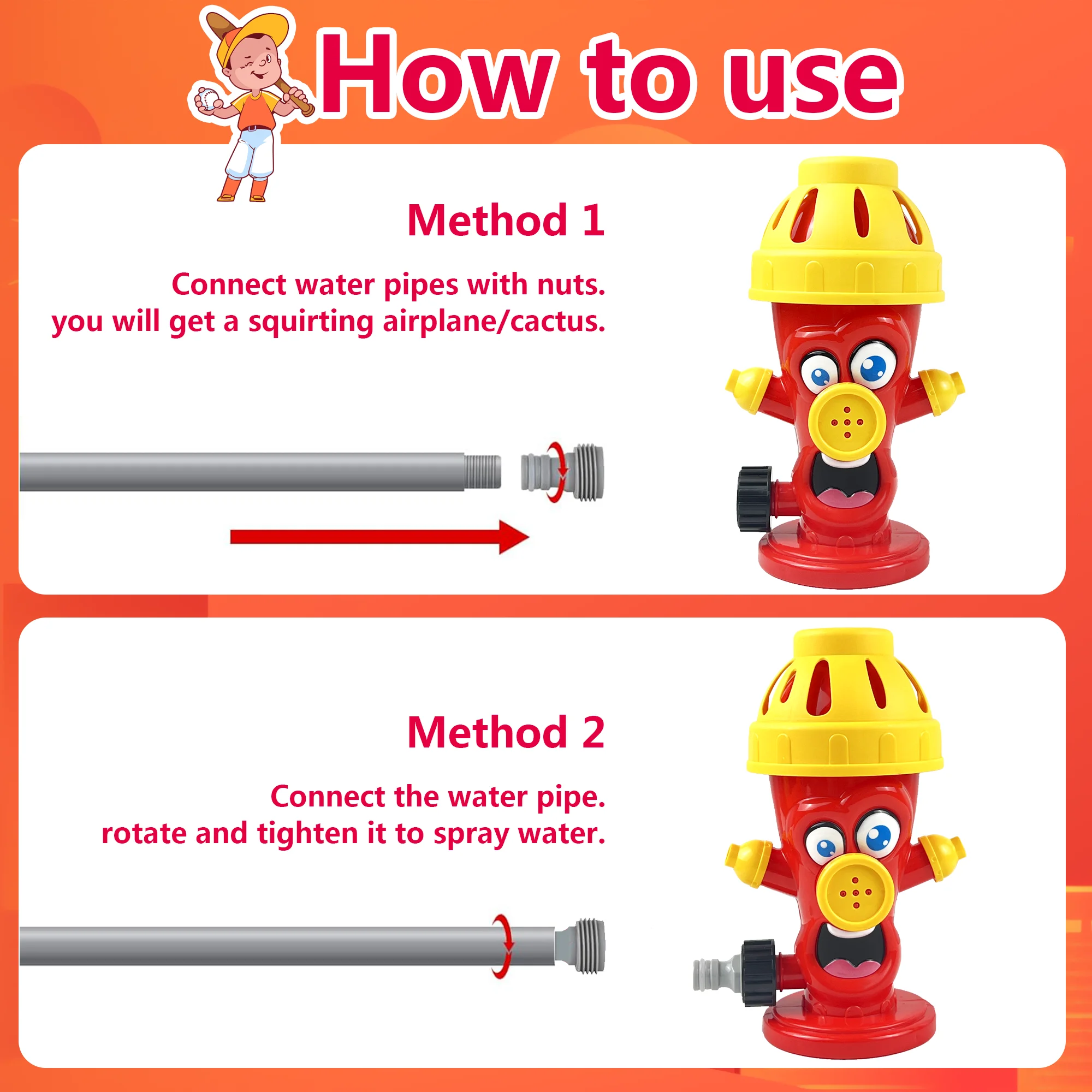 How to use

Method 1

Connect water pipes with nuts.
you will get a squirting airplane/cactus.

Method 2

Connect the water pipe.
rotate and tighten it to spray water.