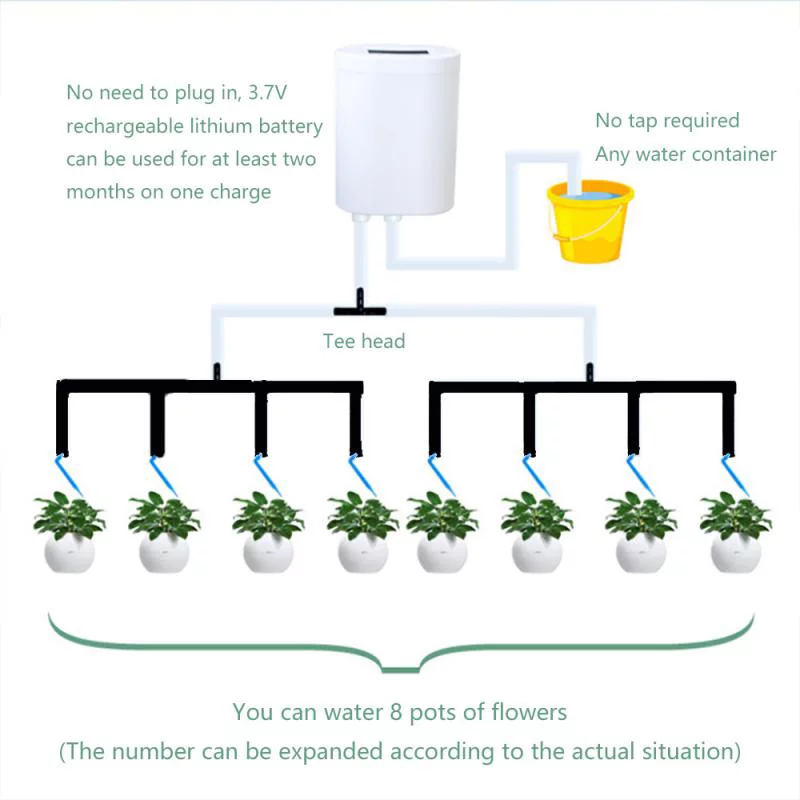 No need to plug in, 3.7V rechargeable lithium battery can be used for at least two months on one charge

No tap required
Any water container

Tee head

You can water 8 pots of flowers
(The number can be expanded according to the actual situation)