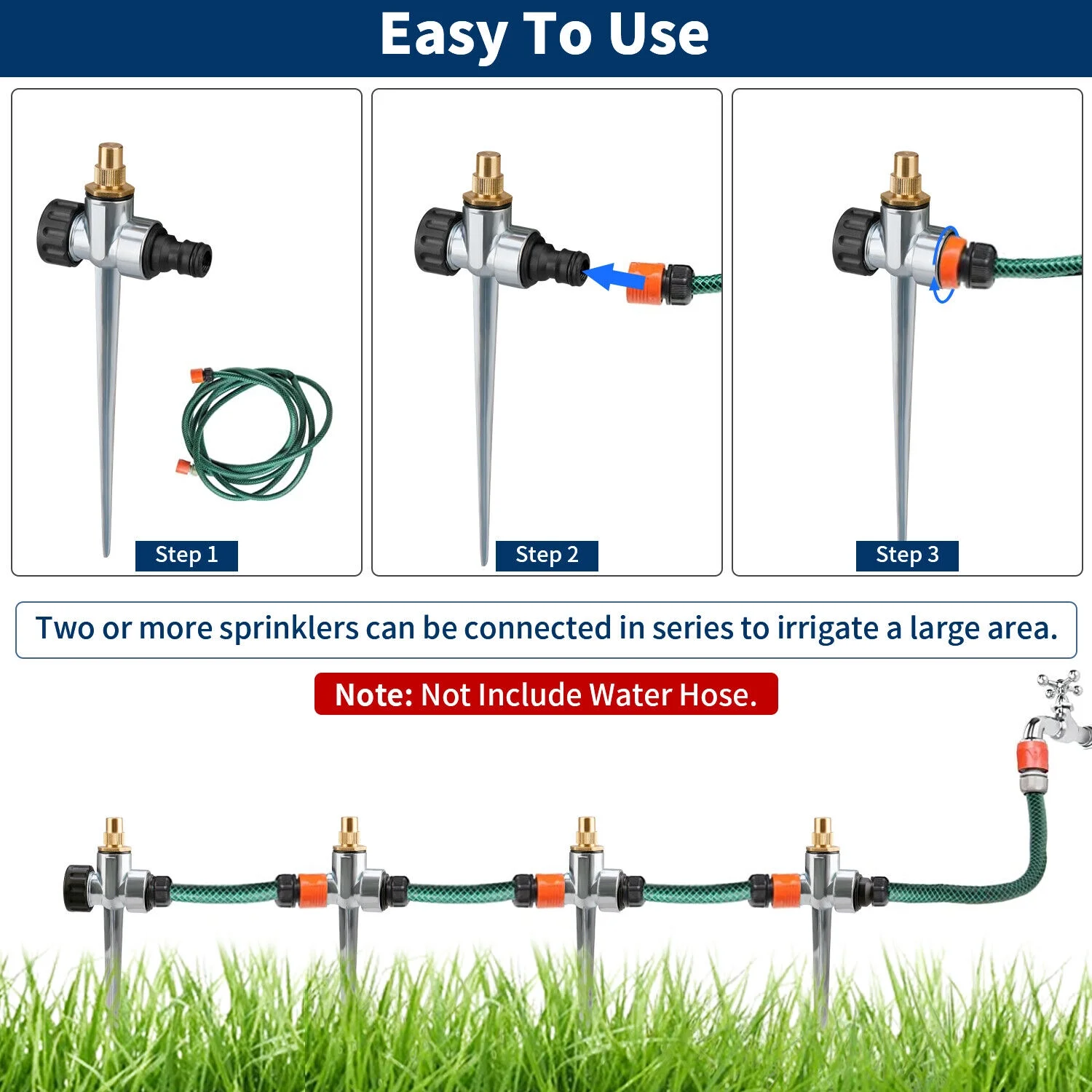 Easy To Use

Step 1

Step 2

Step 3

Two or more sprinklers can be connected in series to irrigate a large area.

Note: Not Include Water Hose.