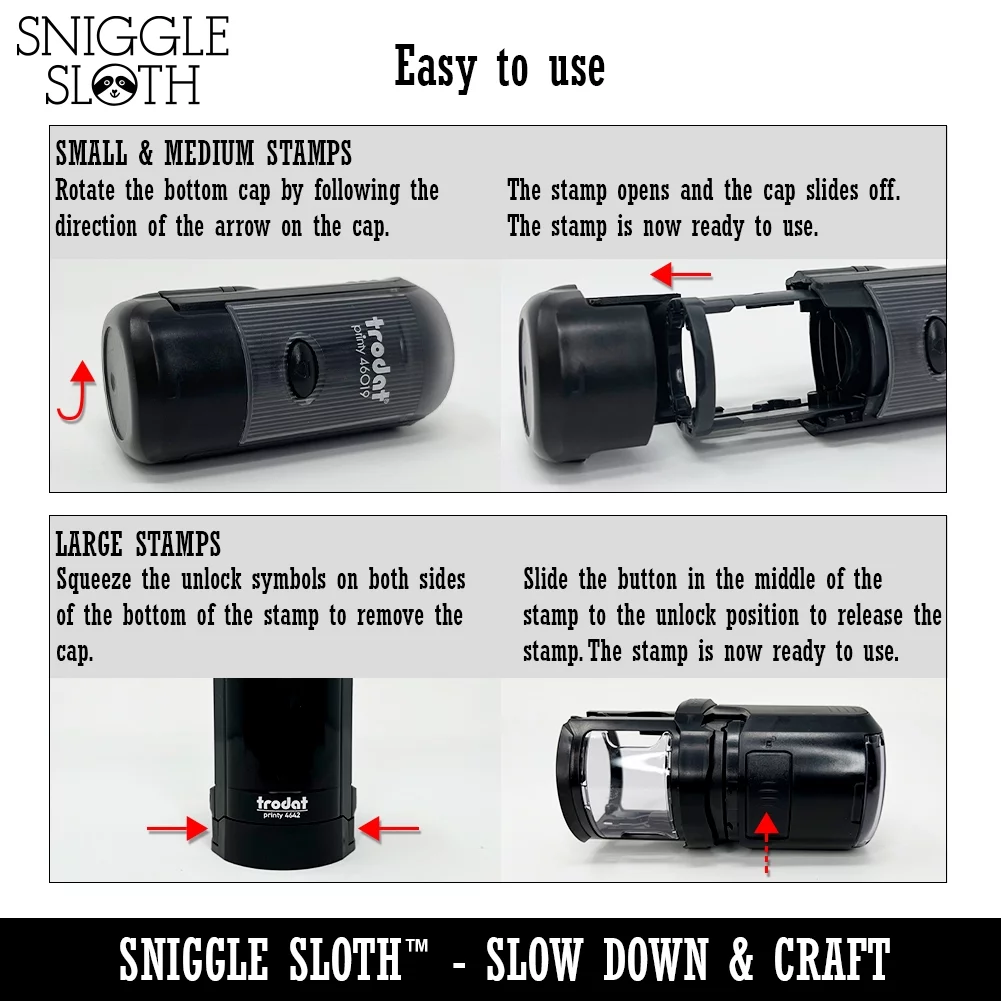 SNIGGLE SLOTH

Easy to use

SMALL & MEDIUM STAMPS

Rotate the bottom cap by following the direction of the arrow on the cap.

The stamp opens and the cap slides off. The stamp is now ready to use.

trodat printy 46019

LARGE STAMPS

Squeeze the unlock symbols on both sides of the bottom of the stamp to remove the cap.

Slide the button in the middle of the stamp to the unlock position to release the stamp. The stamp is now ready to use.

trodat printy 4642

SNIGGLE SLOTH™ - SLOW DOWN & CRAFT