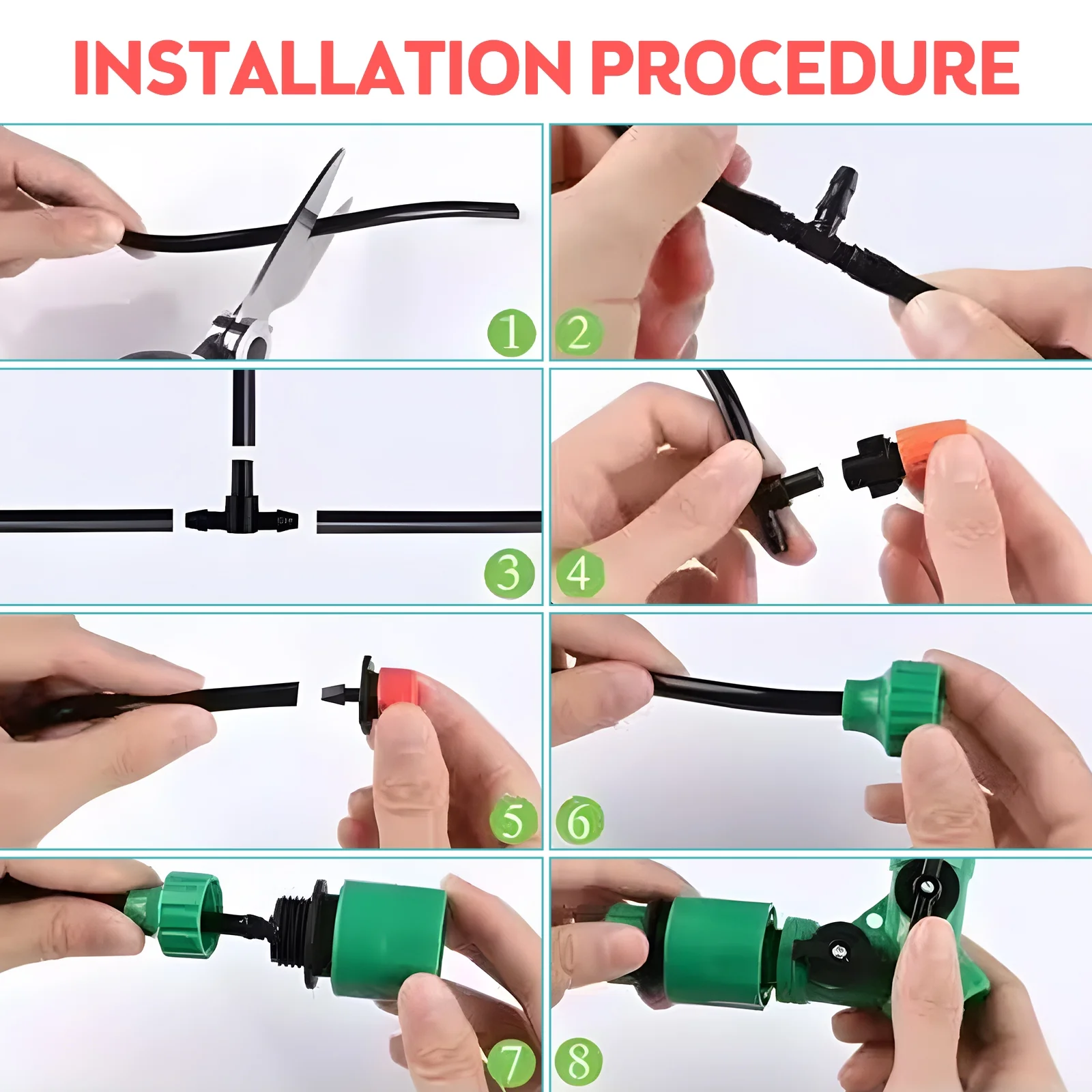 INSTALLATION PROCEDURE

1

2

3

4

5

6

7

8