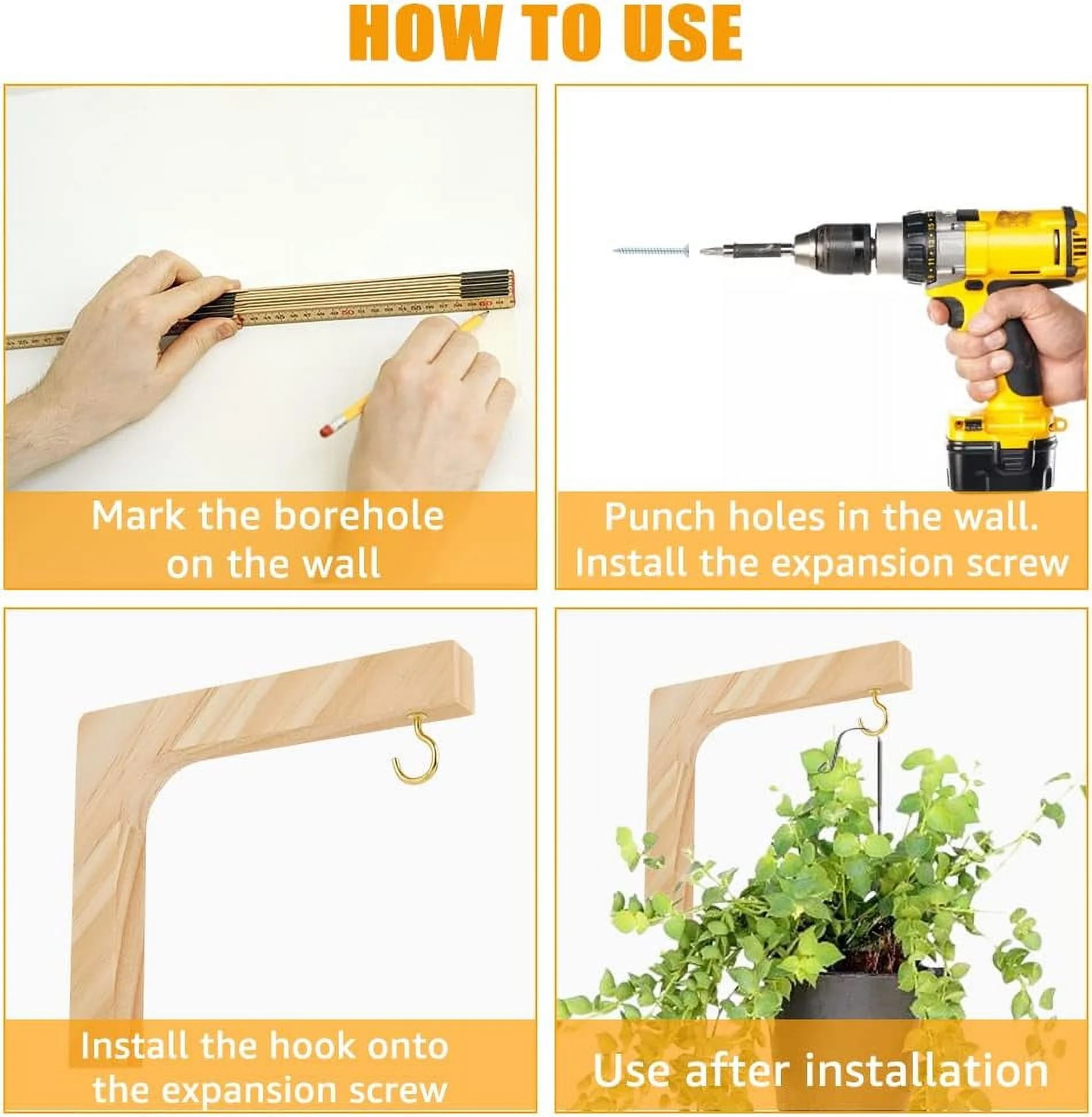 HOW TO USE

Mark the borehole on the wall

Punch holes in the wall. Install the expansion screw

Install the hook onto the expansion screw

Use after installation