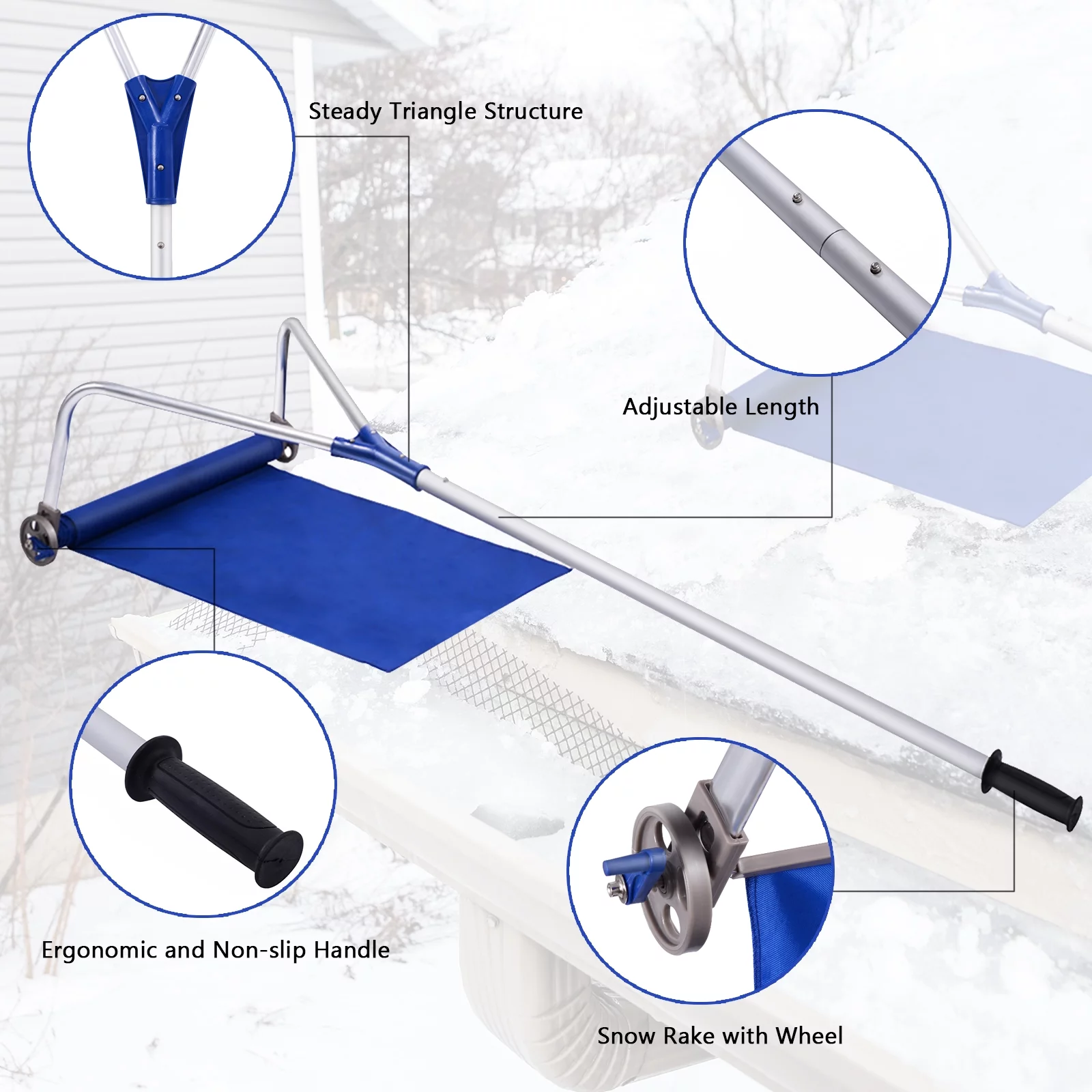 Steady Triangle Structure

Adjustable Length

Ergonomic and Non-slip Handle

Snow Rake with Wheel