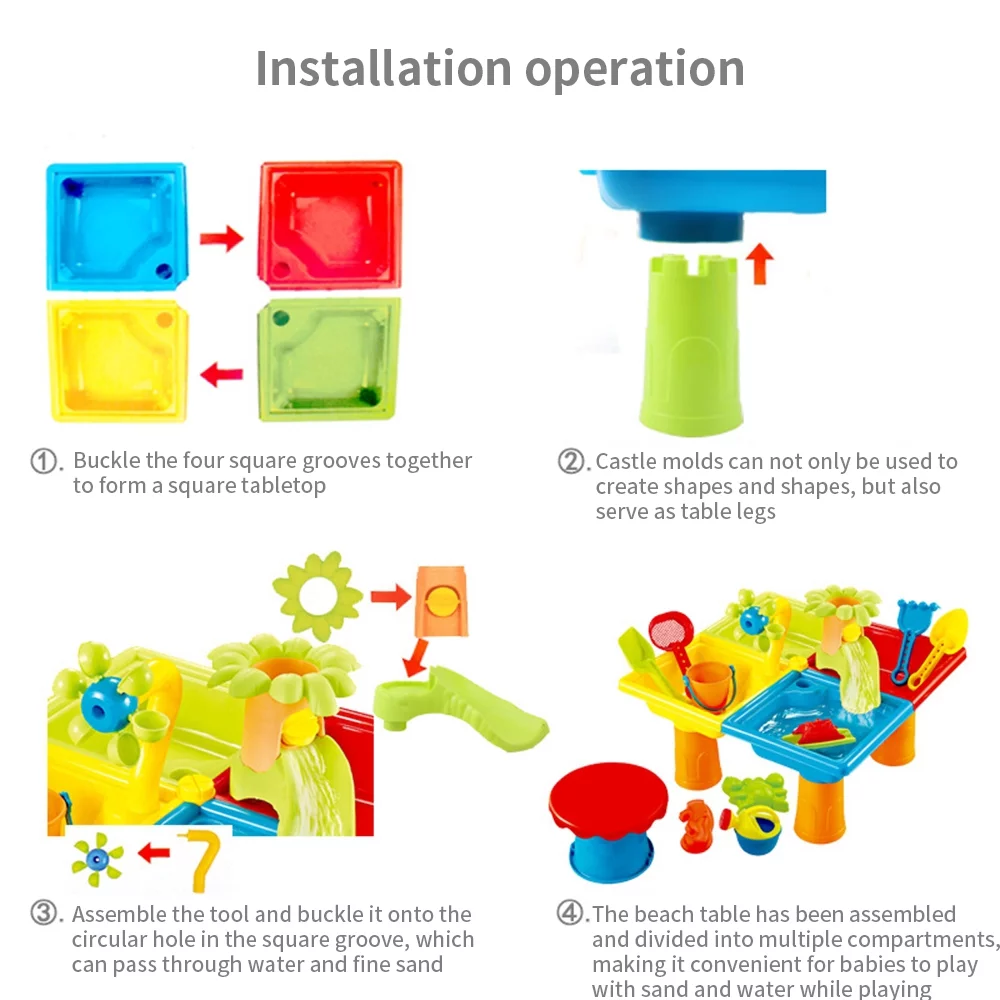 Installation operation

①. Buckle the four square grooves together to form a square tabletop

②. Castle molds can not only be used to create shapes and shapes, but also serve as table legs

③. Assemble the tool and buckle it onto the circular hole in the square groove, which can pass through water and fine sand

④. The beach table has been assembled and divided into multiple compartments, making it convenient for babies to play with sand and water while playing