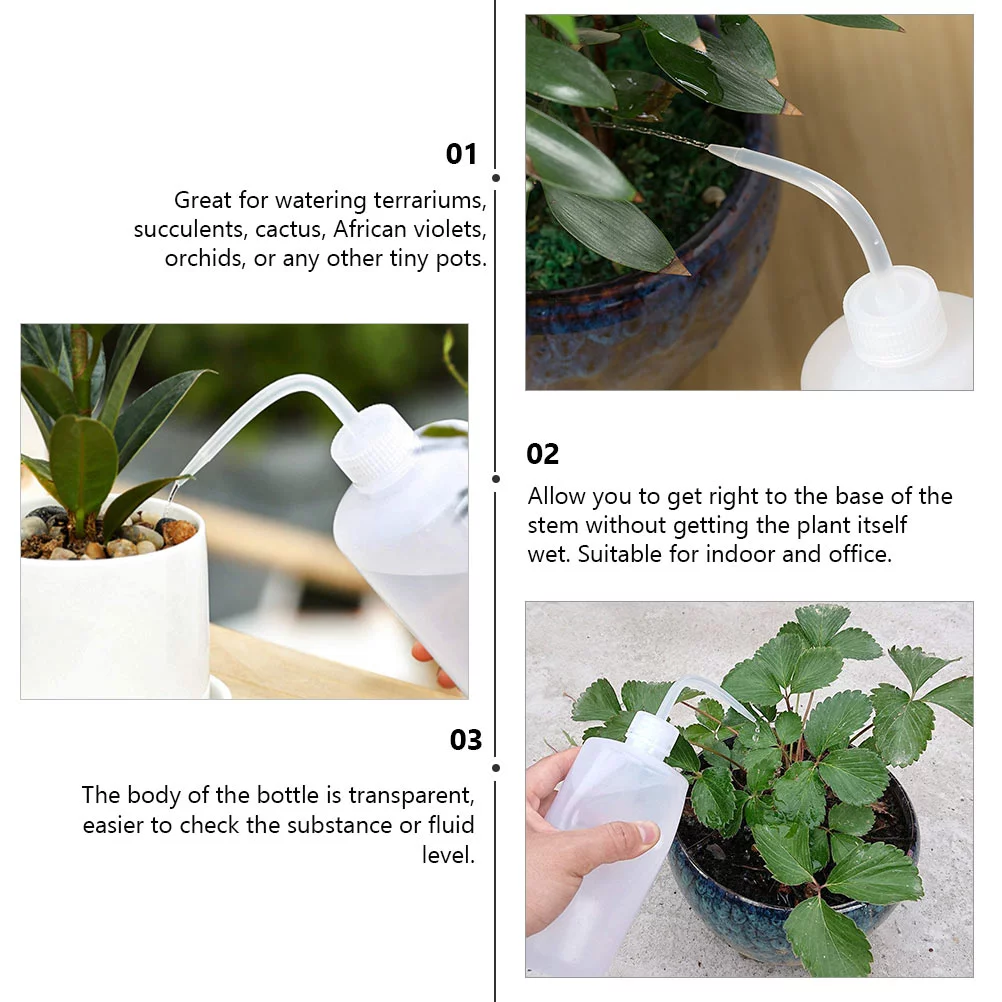 01

Great for watering terrariums, succulents, cactus, African violets, orchids, or any other tiny pots.

02

Allow you to get right to the base of the stem without getting the plant itself wet. Suitable for indoor and office.

03

The body of the bottle is transparent, easier to check the substance or fluid level.