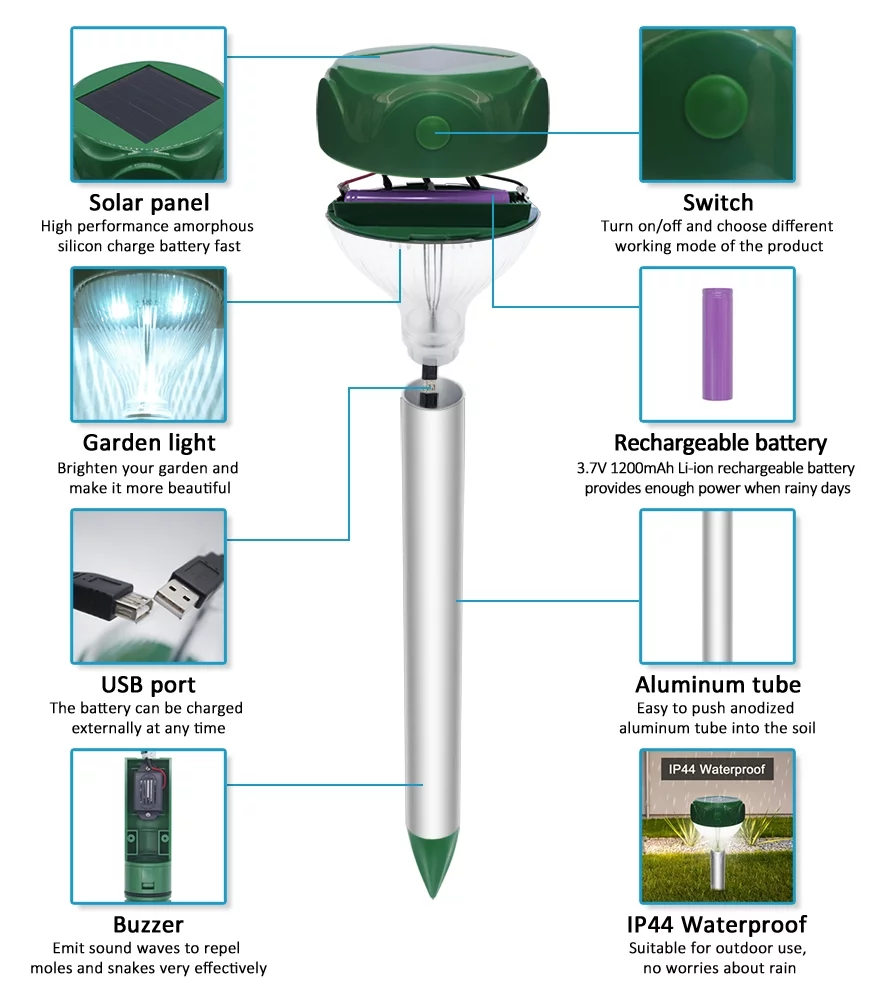 Solar panel
High performance amorphous silicon charge battery fast

Garden light
Brighten your garden and make it more beautiful

USB port
The battery can be charged externally at any time

Buzzer
Emit sound waves to repel moles and snakes very effectively

Switch
Turn on/off and choose different working mode of the product

Rechargeable battery
3.7V 1200mAh Li-ion rechargeable battery provides enough power when rainy days

Aluminum tube
Easy to push anodized aluminum tube into the soil

IP44 Waterproof

IP44 Waterproof
Suitable for outdoor use, no worries about rain