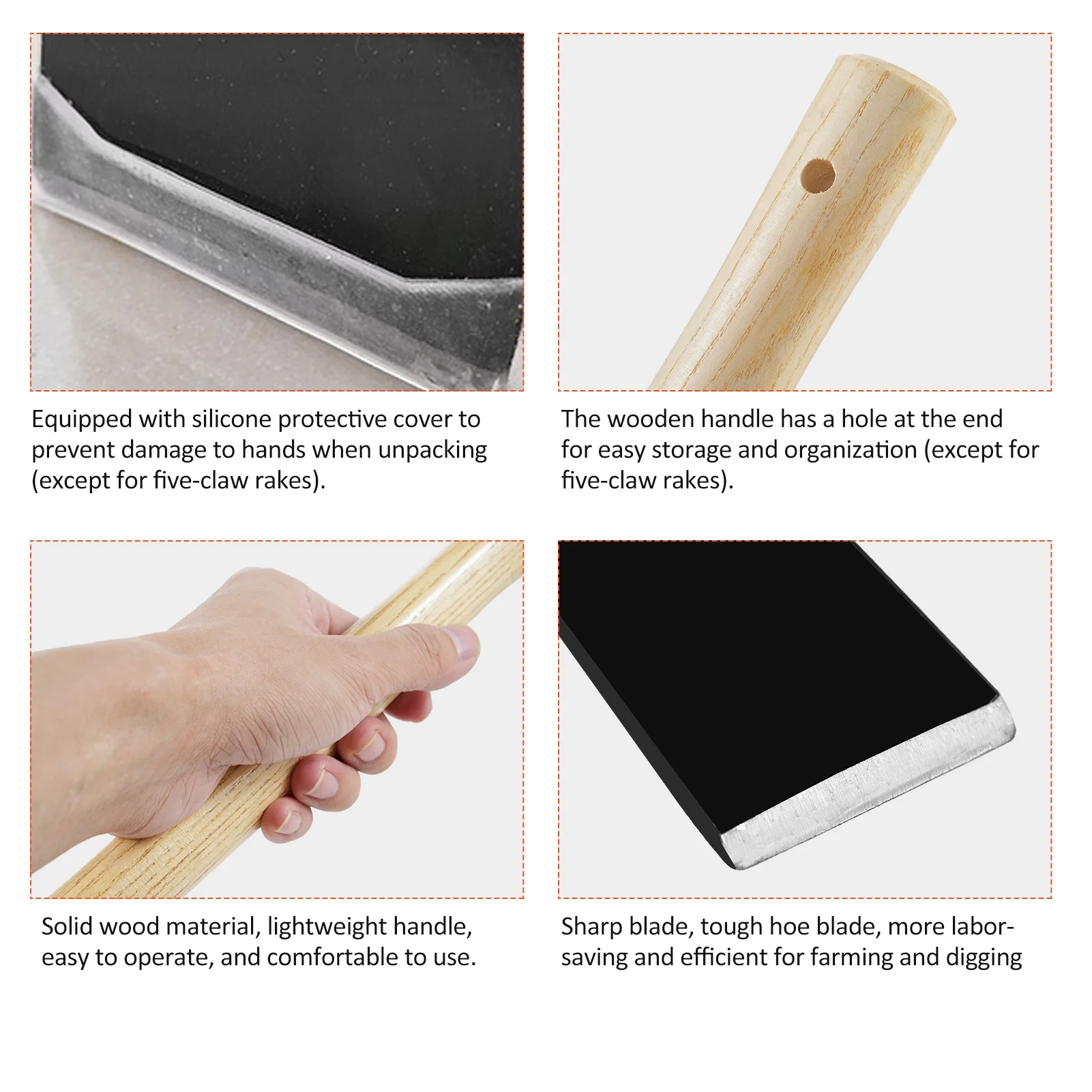 Equipped with silicone protective cover to prevent damage to hands when unpacking (except for five-claw rakes).

The wooden handle has a hole at the end for easy storage and organization (except for five-claw rakes).

Solid wood material, lightweight handle, easy to operate, and comfortable to use.

Sharp blade, tough hoe blade, more labor-saving and efficient for farming and digging