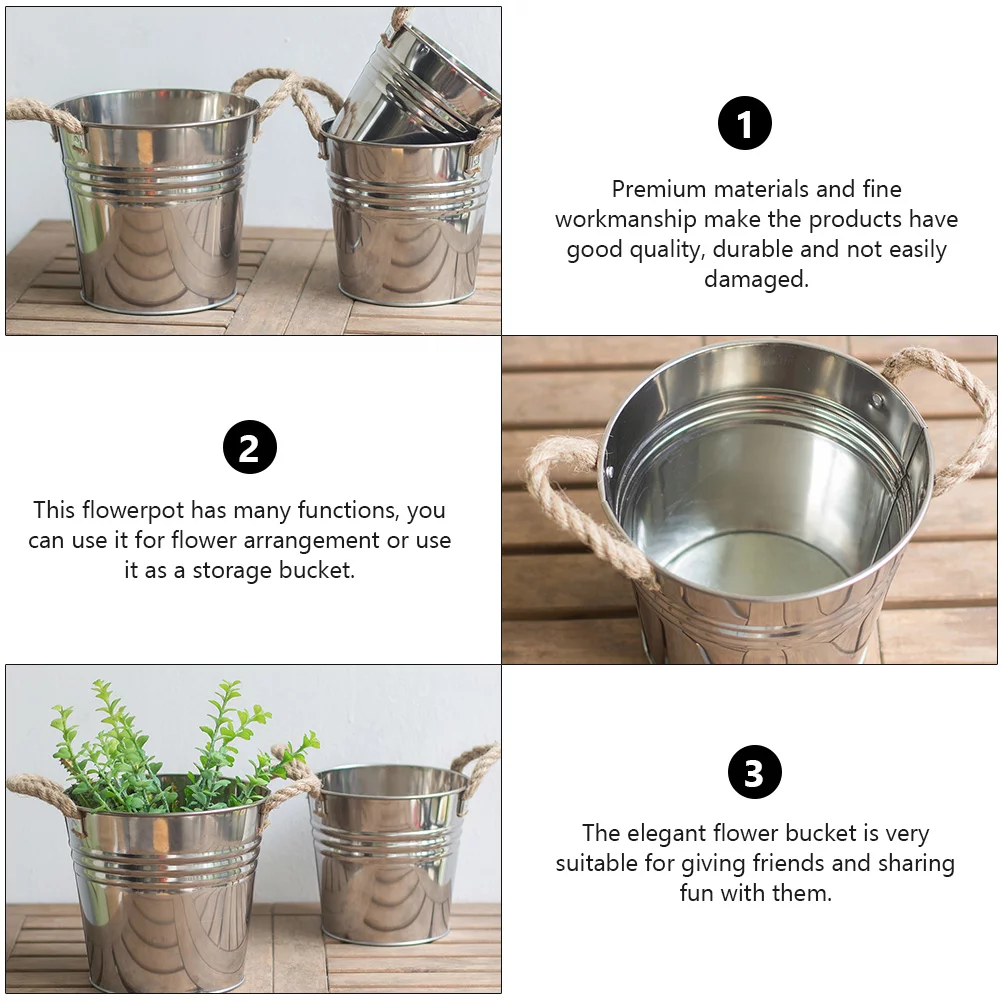 1

Premium materials and fine workmanship make the products have good quality, durable and not easily damaged.

2

This flowerpot has many functions, you can use it for flower arrangement or use it as a storage bucket.

3

The elegant flower bucket is very suitable for giving friends and sharing fun with them.