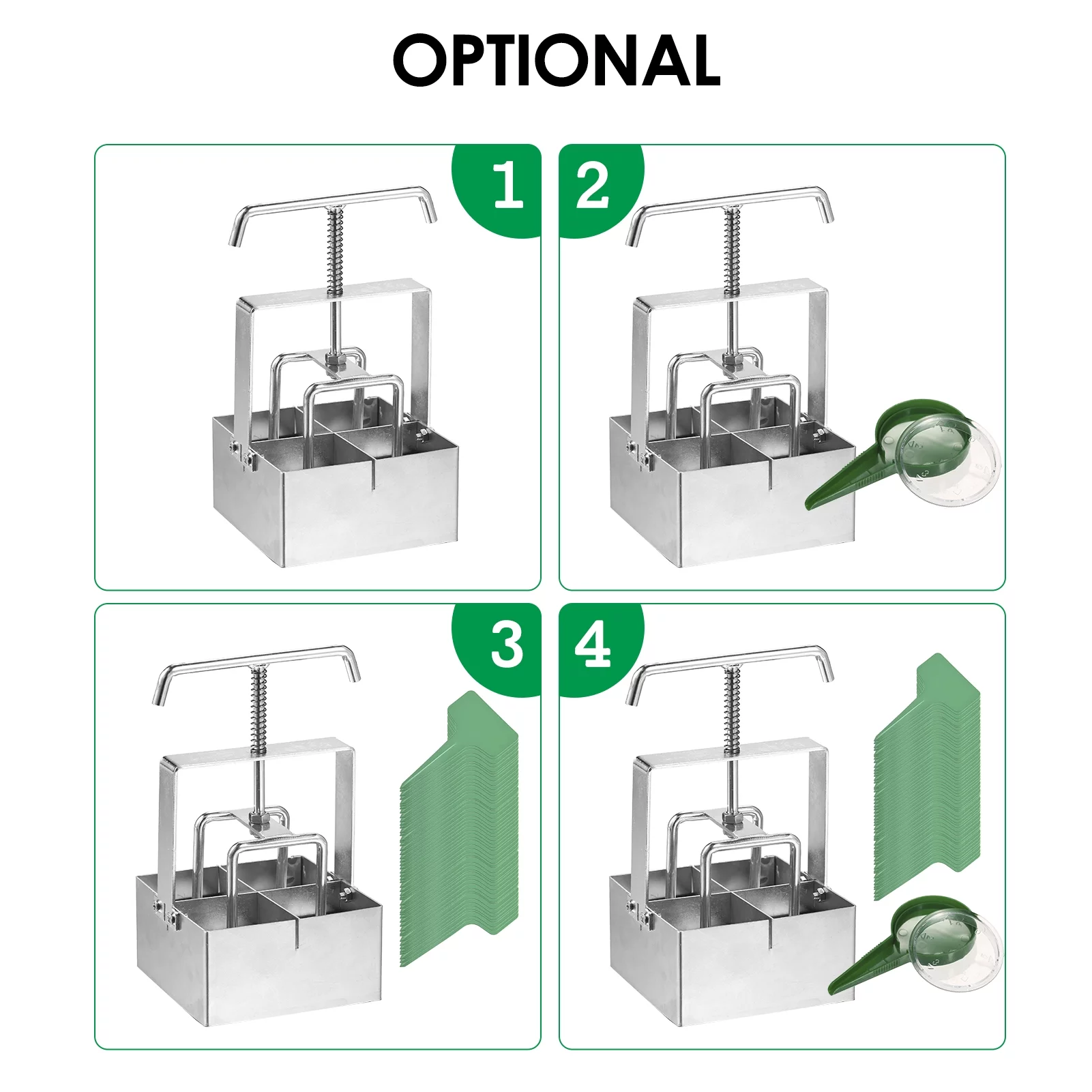 OPTIONAL

1

2

3

4