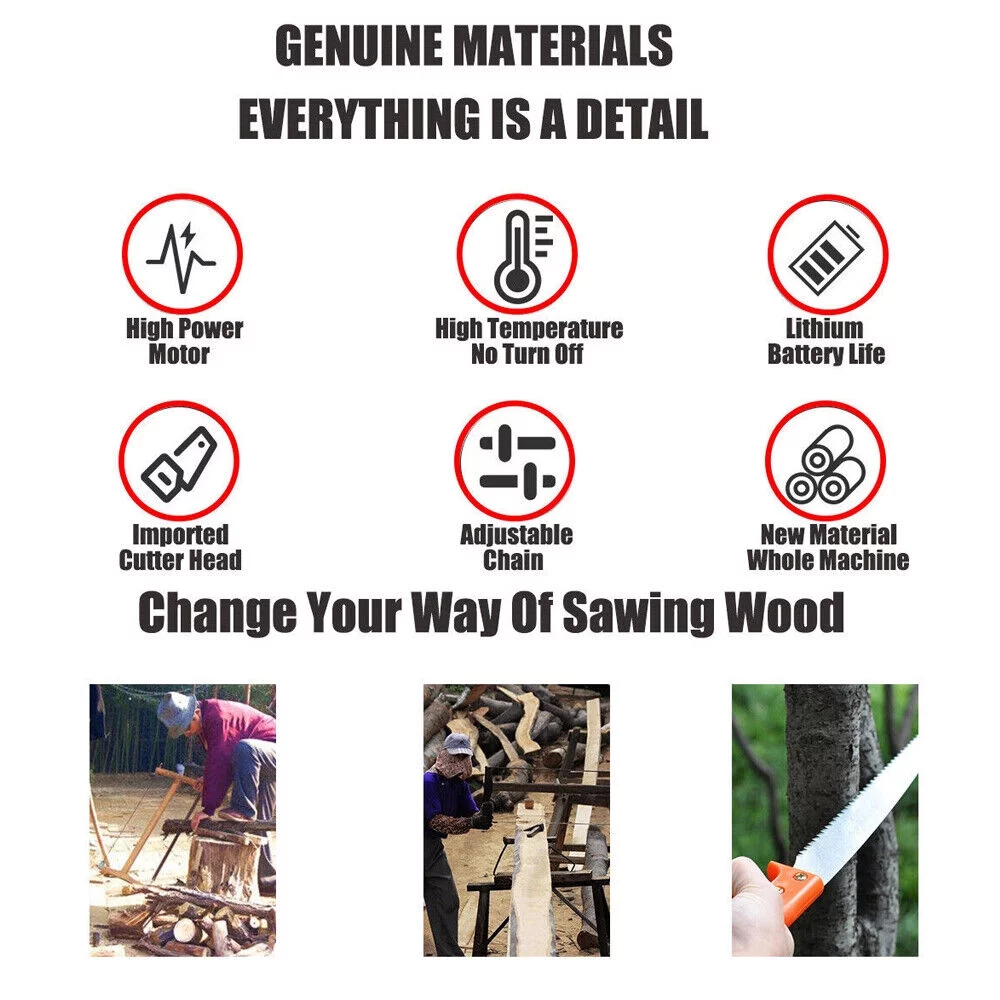 GENUINE MATERIALS
EVERYTHING IS A DETAIL

High Power Motor

High Temperature No Turn Off

Lithium Battery Life

Imported Cutter Head

Adjustable Chain

New Material Whole Machine

Change Your Way Of Sawing Wood