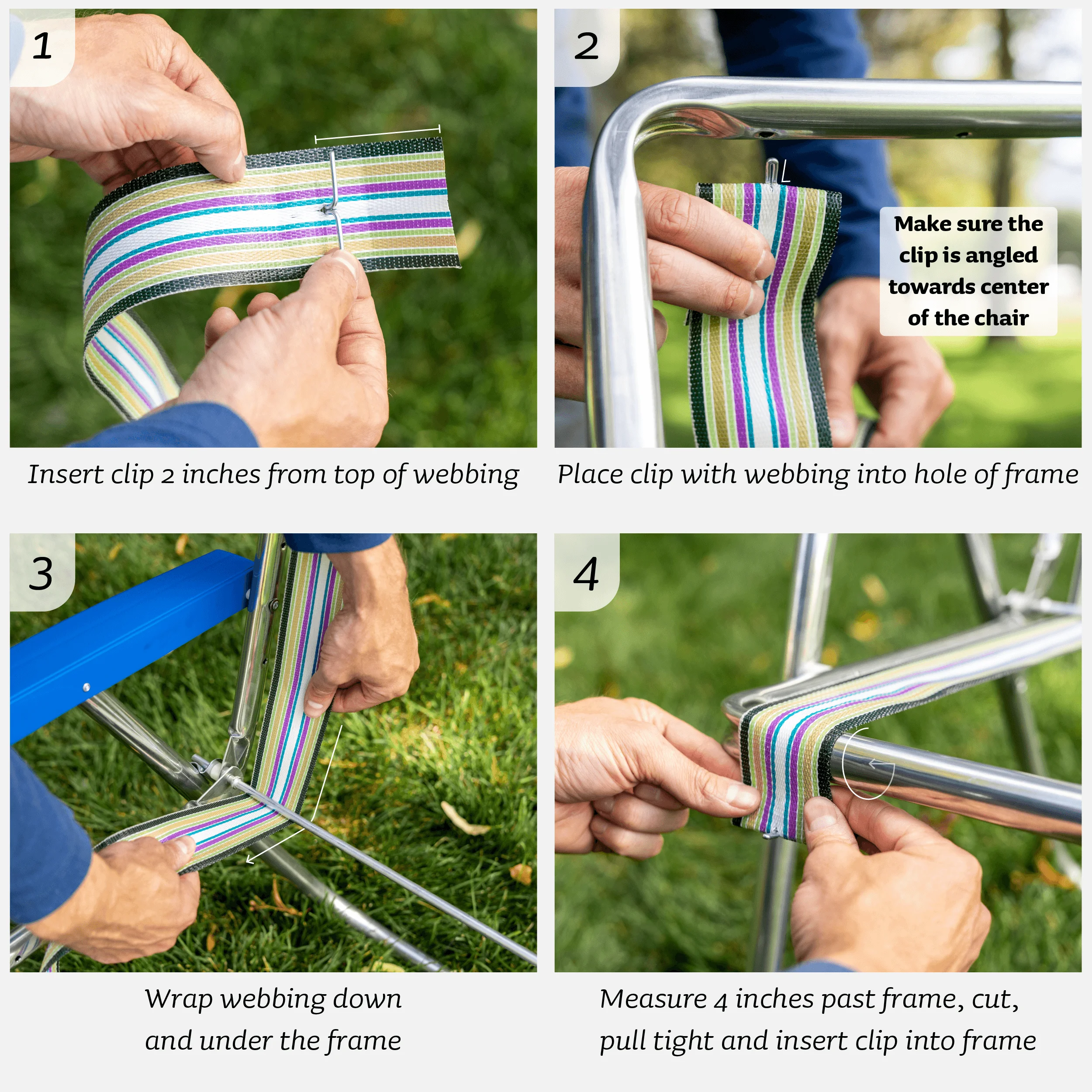 1

Insert clip 2 inches from top of webbing

2

Make sure the clip is angled towards center of the chair

Place clip with webbing into hole of frame

3

Wrap webbing down and under the frame

4

Measure 4 inches past frame, cut, pull tight and insert clip into frame