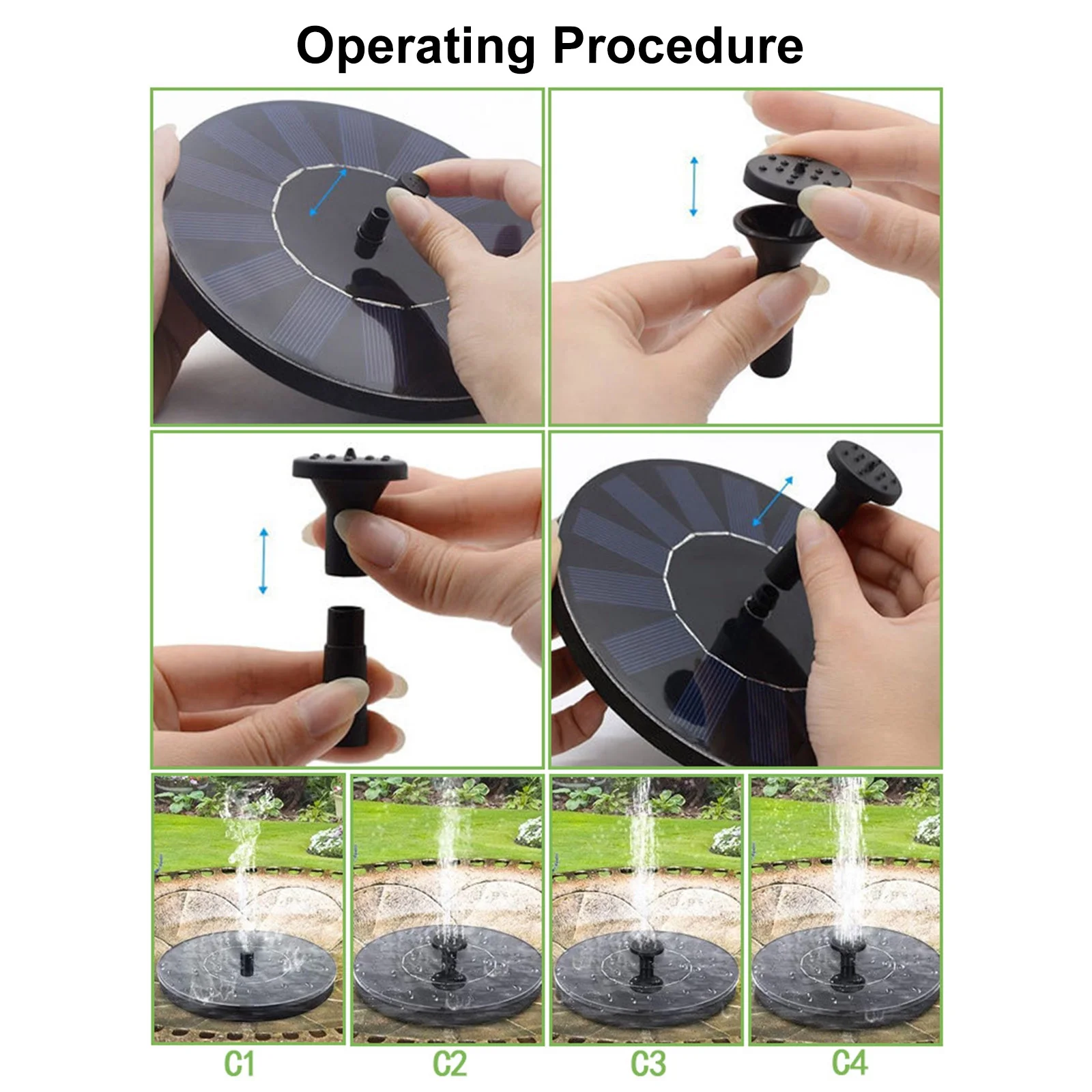 Operating Procedure

C1

C2

C3

C4