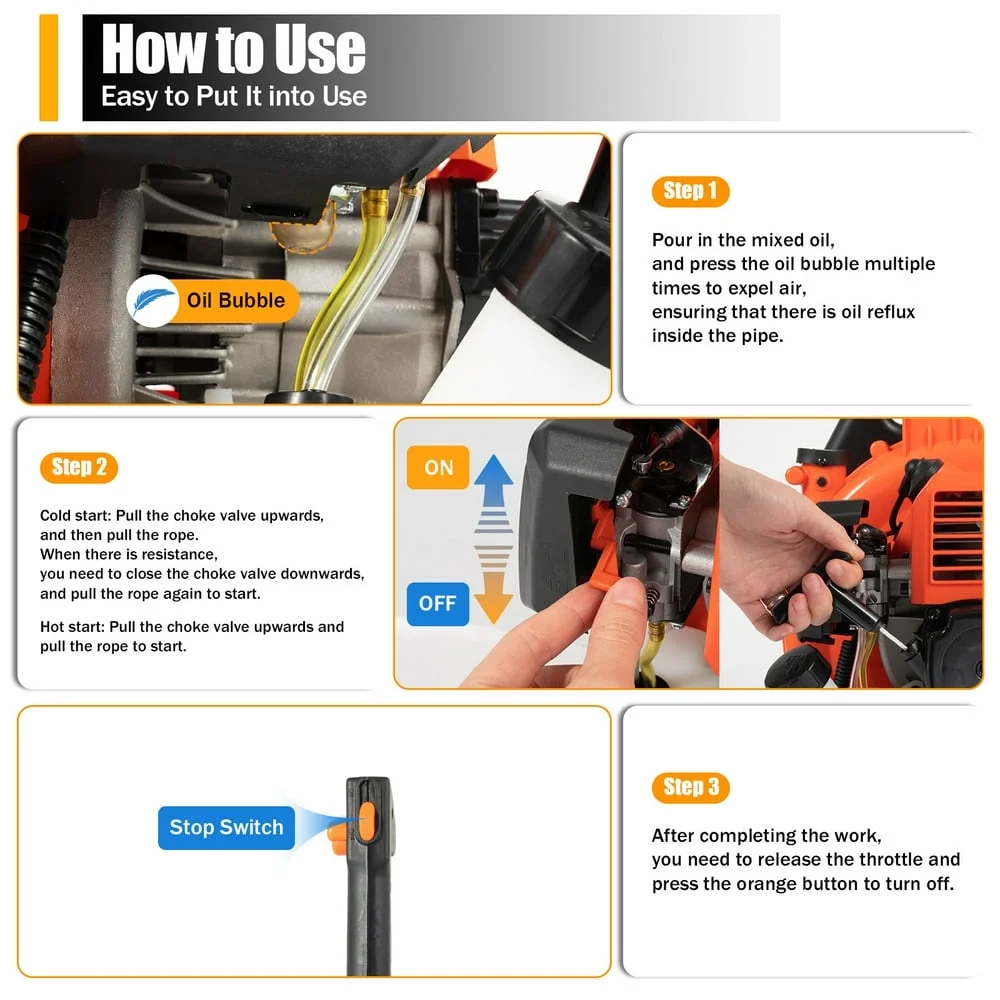 How to Use
Easy to Put It into Use

Oil Bubble

Step 1

Pour in the mixed oil, and press the oil bubble multiple times to expel air, ensuring that there is oil reflux inside the pipe.

Step 2

Cold start: Pull the choke valve upwards, and then pull the rope. When there is resistance, you need to close the choke valve downwards, and pull the rope again to start.

Hot start: Pull the choke valve upwards and pull the rope to start.

ON

OFF

Stop Switch

Step 3

After completing the work, you need to release the throttle and press the orange button to turn off.