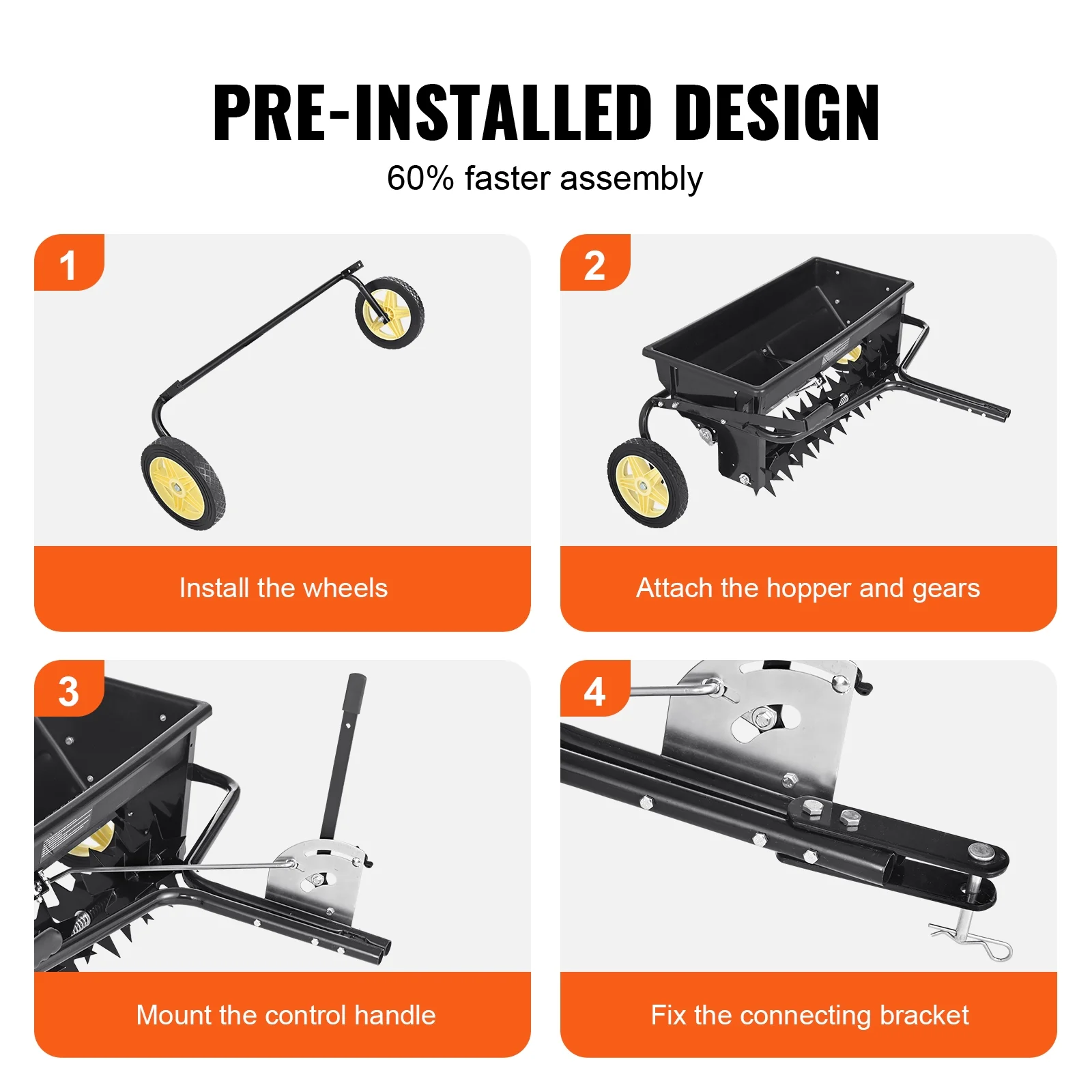 PRE-INSTALLED DESIGN
60% faster assembly

1
Install the wheels

2
Attach the hopper and gears

3
Mount the control handle

4
Fix the connecting bracket