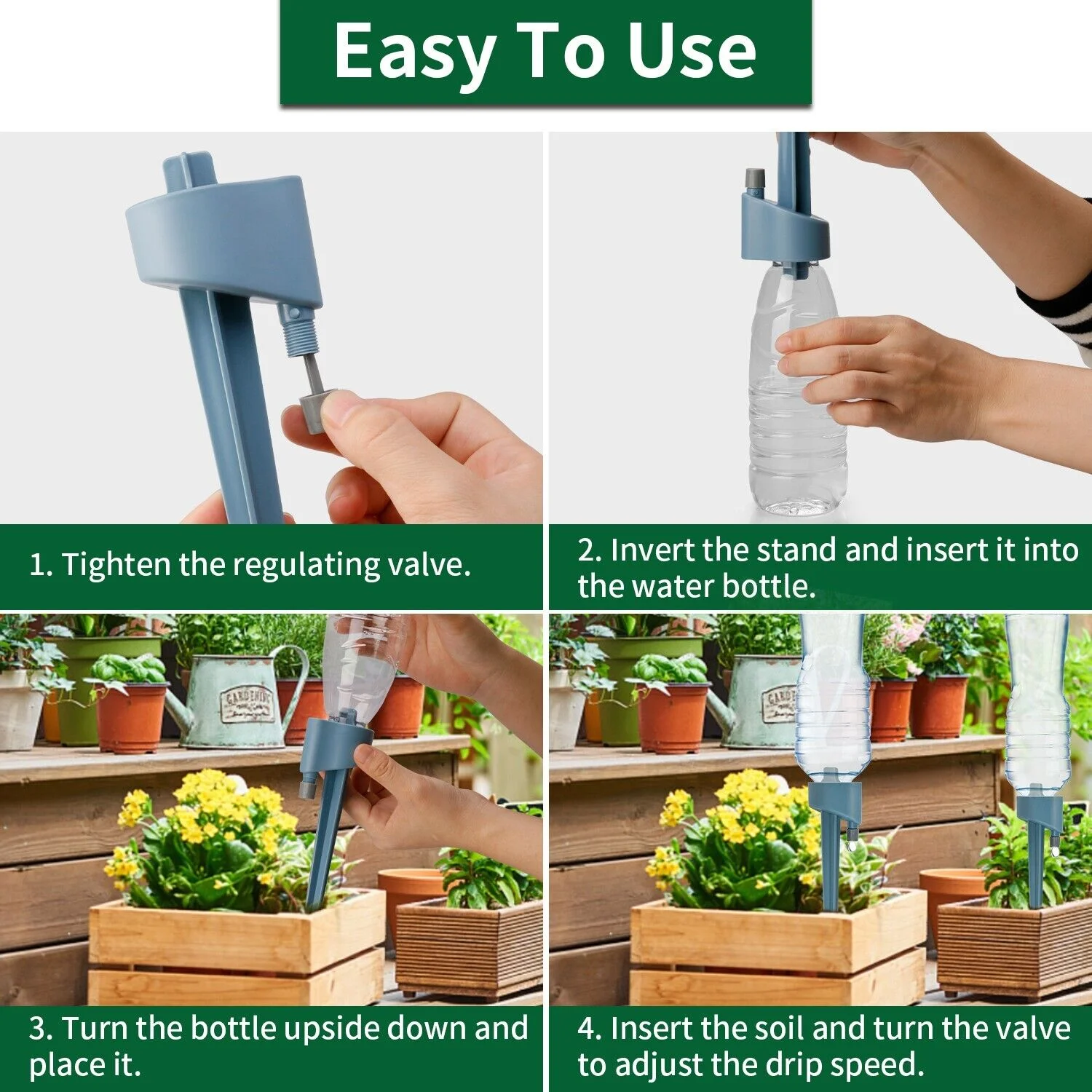 Easy To Use

1. Tighten the regulating valve.

2. Invert the stand and insert it into the water bottle.

GARDENING

GARDE

3. Turn the bottle upside down and place it.

4. Insert the soil and turn the valve to adjust the drip speed.