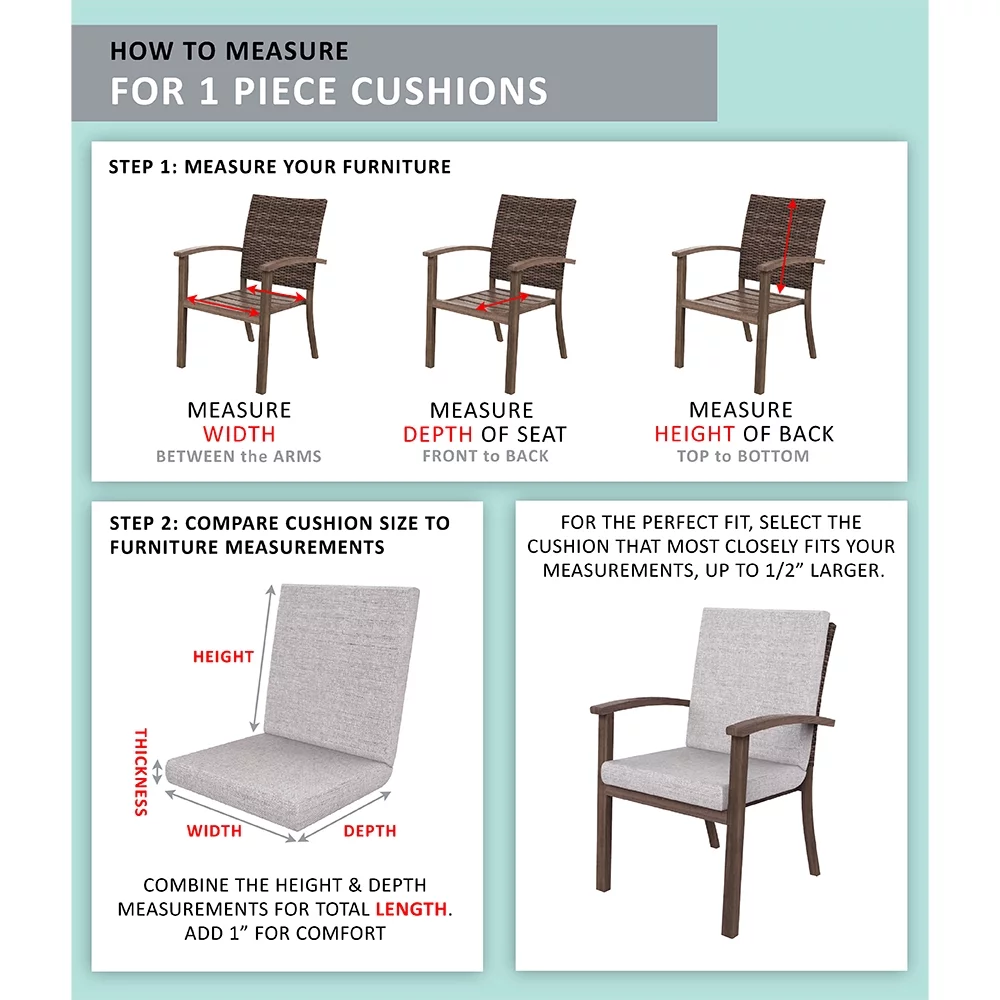 HOW TO MEASURE
FOR 1 PIECE CUSHIONS

STEP 1: MEASURE YOUR FURNITURE

MEASURE
WIDTH
BETWEEN the ARMS

MEASURE
DEPTH OF SEAT
FRONT to BACK

MEASURE
HEIGHT OF BACK
TOP to BOTTOM

STEP 2: COMPARE CUSHION SIZE TO FURNITURE MEASUREMENTS

HEIGHT
THICKNESS
WIDTH
DEPTH

COMBINE THE HEIGHT & DEPTH MEASUREMENTS FOR TOTAL LENGTH. ADD 1" FOR COMFORT

FOR THE PERFECT FIT, SELECT THE CUSHION THAT MOST CLOSELY FITS YOUR MEASUREMENTS, UP TO 1/2" LARGER.