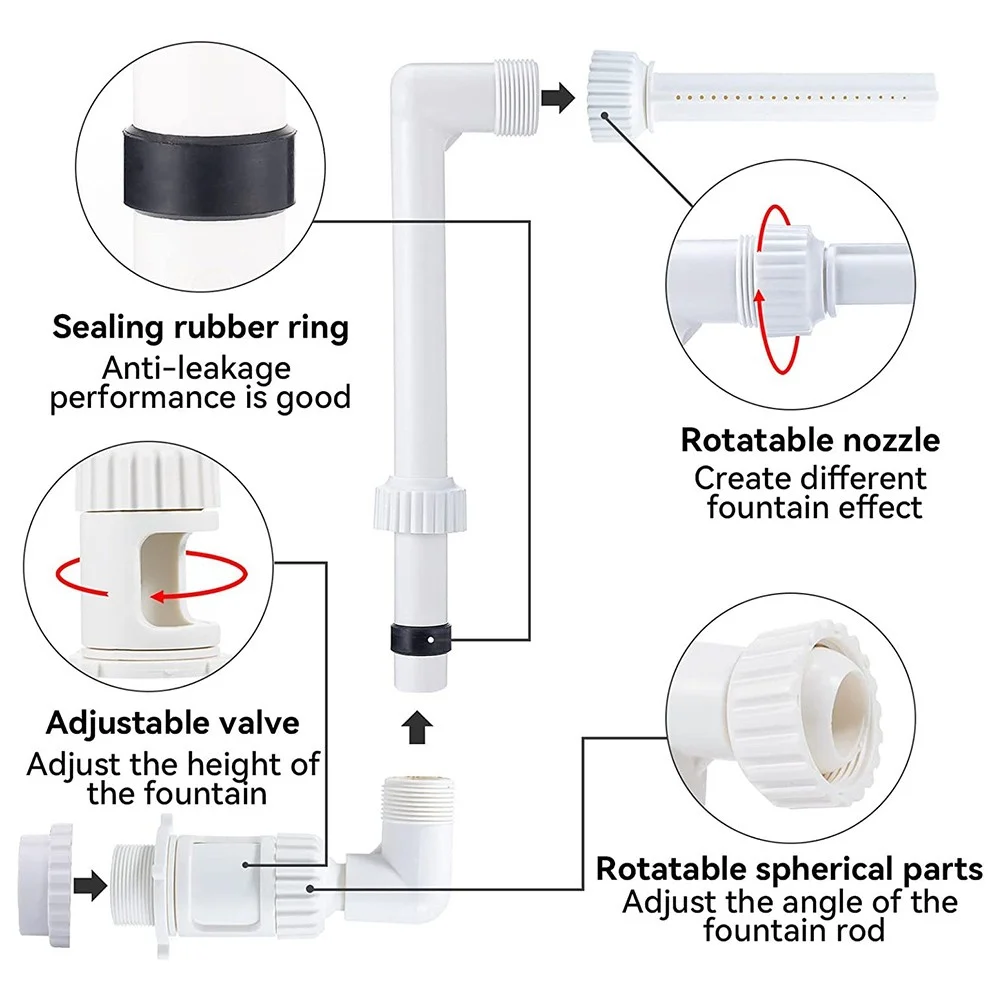 Sealing rubber ring
Anti-leakage performance is good

Rotatable nozzle
Create different fountain effect

Adjustable valve
Adjust the height of the fountain

Rotatable spherical parts
Adjust the angle of the fountain rod