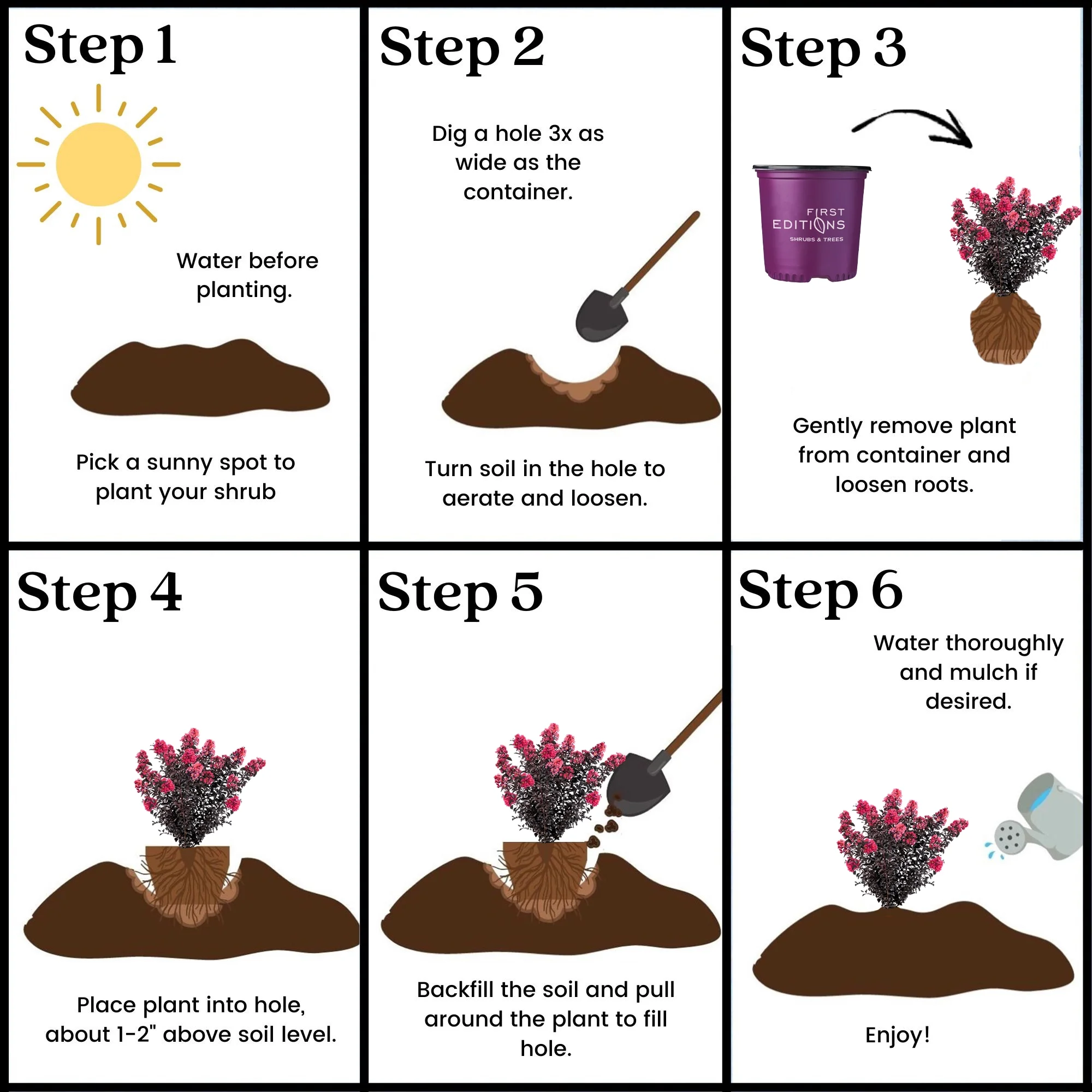 Step 1

Water before planting.

Pick a sunny spot to plant your shrub

Step 2

Dig a hole 3x as wide as the container.

Turn soil in the hole to aerate and loosen.

Step 3

FIRST EDITIONS SHRUBS & TREES

Gently remove plant from container and loosen roots.

Step 4

Place plant into hole, about 1-2" above soil level.

Step 5

Backfill the soil and pull around the plant to fill hole.

Step 6

Water thoroughly and mulch if desired.

Enjoy!