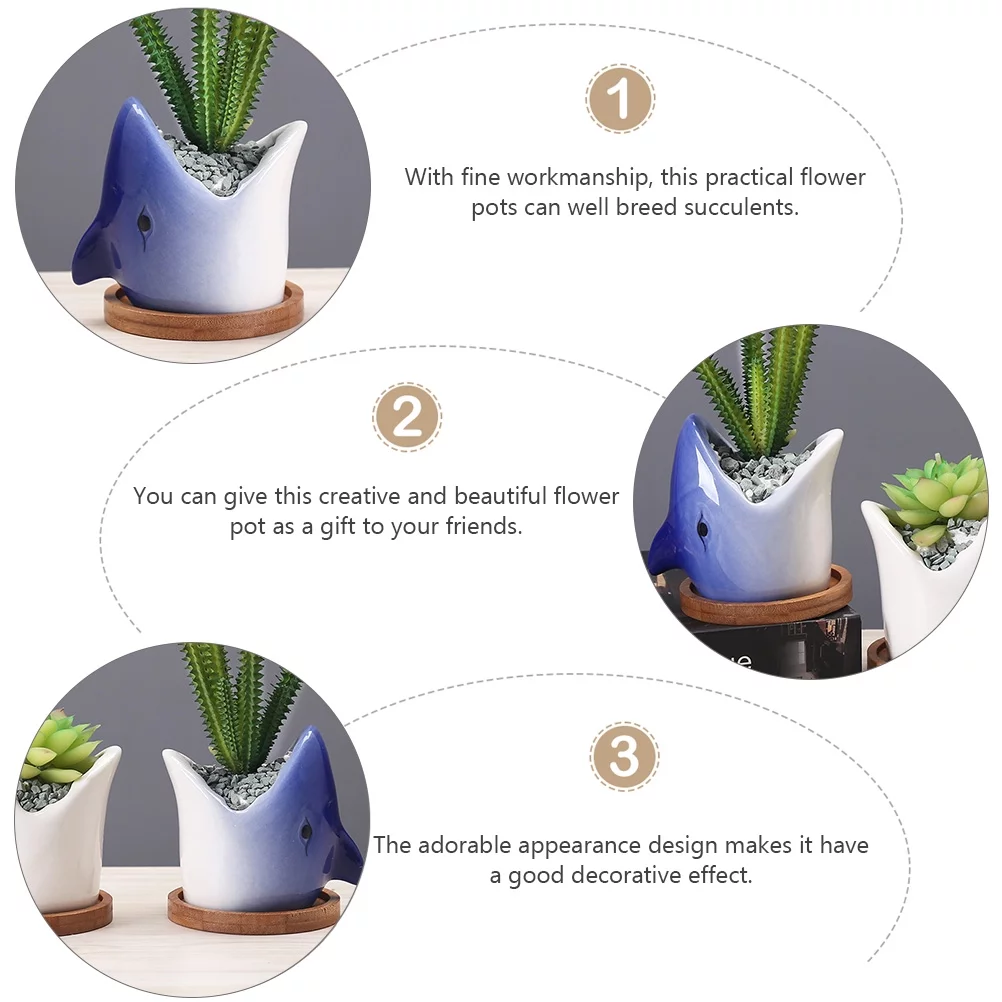 1

With fine workmanship, this practical flower pots can well breed succulents.

2

You can give this creative and beautiful flower pot as a gift to your friends.

3

The adorable appearance design makes it have a good decorative effect.