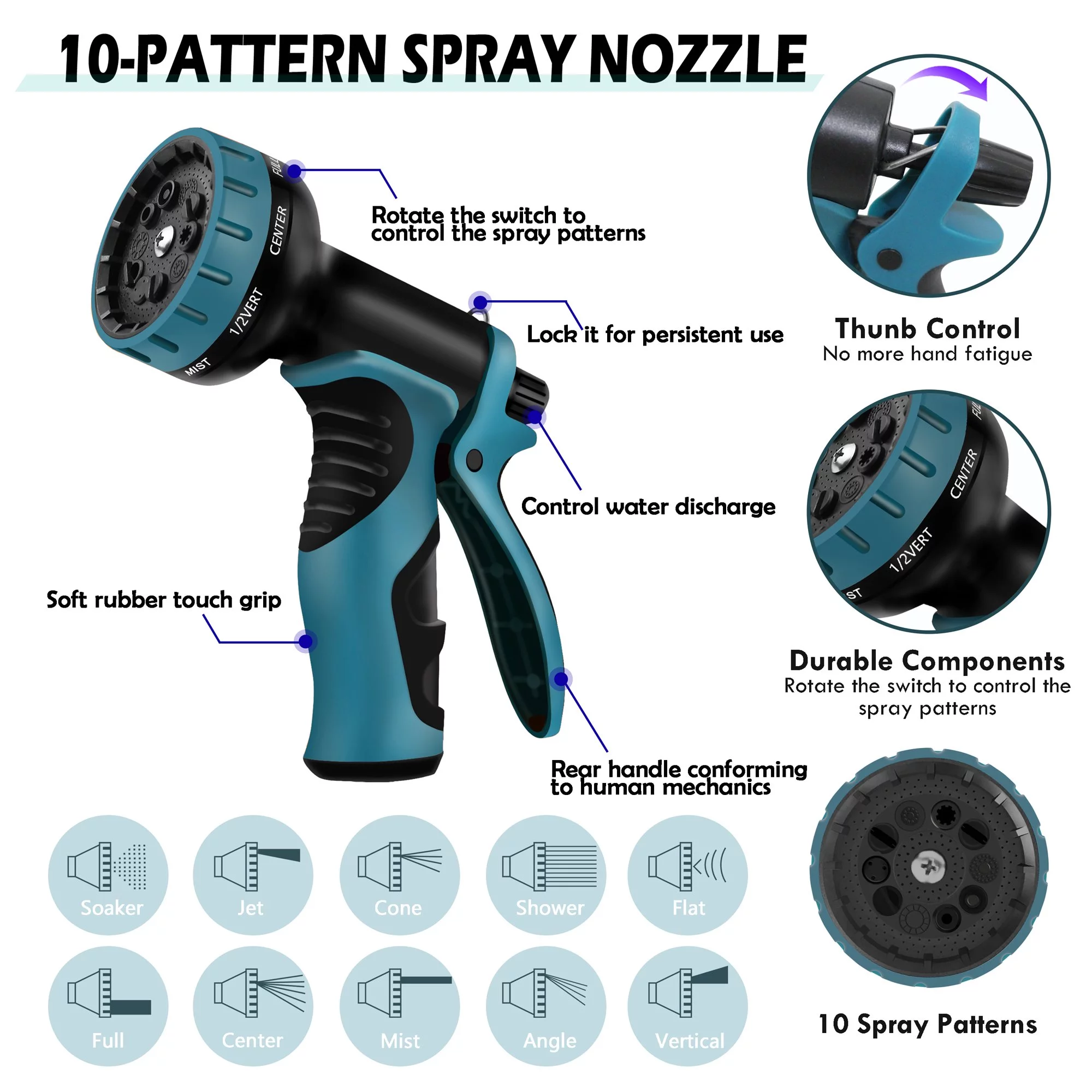 10-PATTERN SPRAY NOZZLE

FULL
CENTER
1/2VERT
MIST

Rotate the switch to control the spray patterns

Lock it for persistent use

Control water discharge

Soft rubber touch grip

Rear handle conforming to human mechanics

Thunb Control
No more hand fatigue

FUL
CENTER
1/2VERT
ST

Durable Components
Rotate the switch to control the spray patterns

10 Spray Patterns

Soaker
Jet
Cone
Shower
Flat
Full
Center
Mist
Angle
Vertical