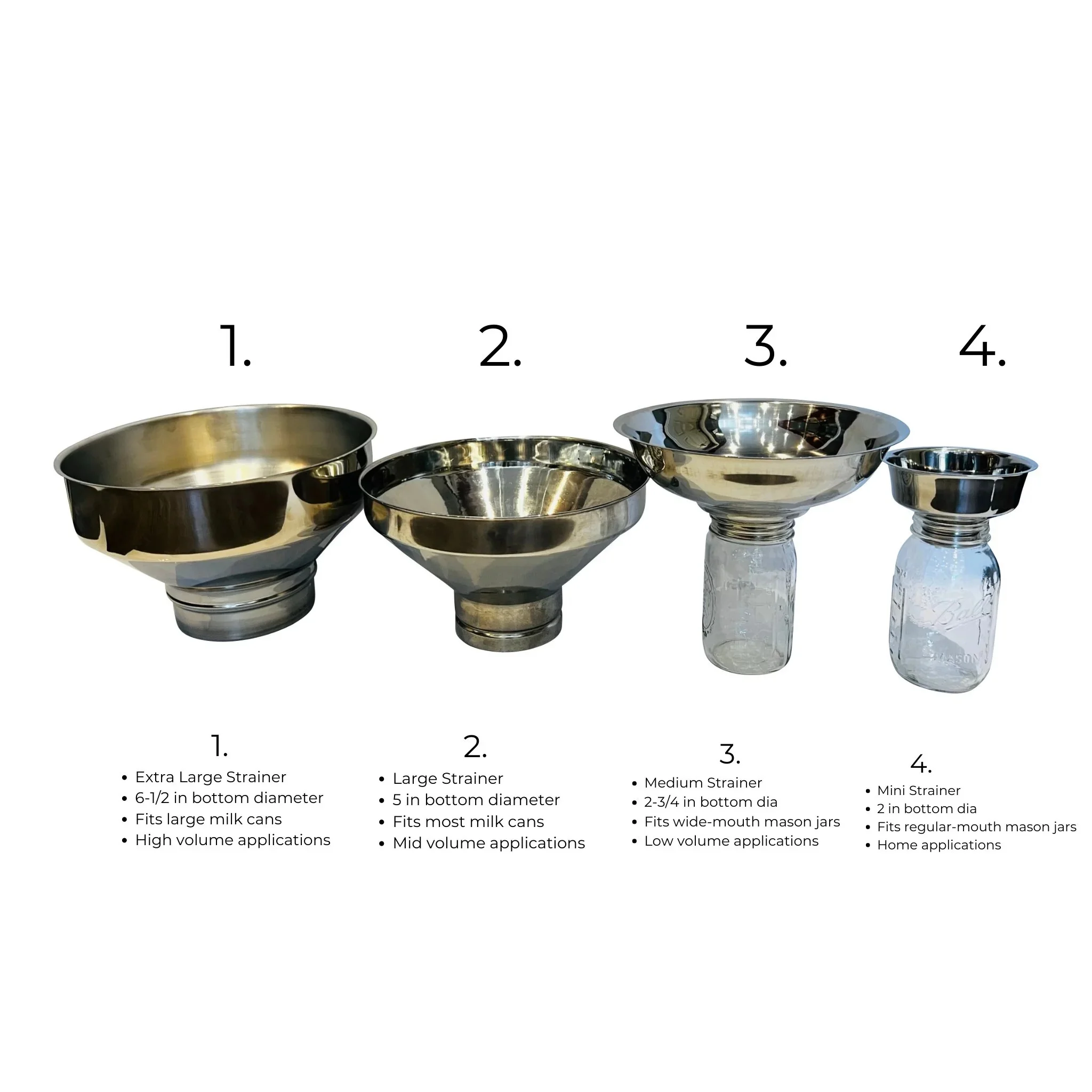 1.

2.

3.

4.

Ball

MASON

1.

- Extra Large Strainer
- 6-1/2 in bottom diameter
- Fits large milk cans
- High volume applications

2.

- Large Strainer
- 5 in bottom diameter
- Fits most milk cans
- Mid volume applications

3.

- Medium Strainer
- 2-3/4 in bottom dia
- Fits wide-mouth mason jars
- Low volume applications

4.

- Mini Strainer
- 2 in bottom dia
- Fits regular-mouth mason jars
- Home applications