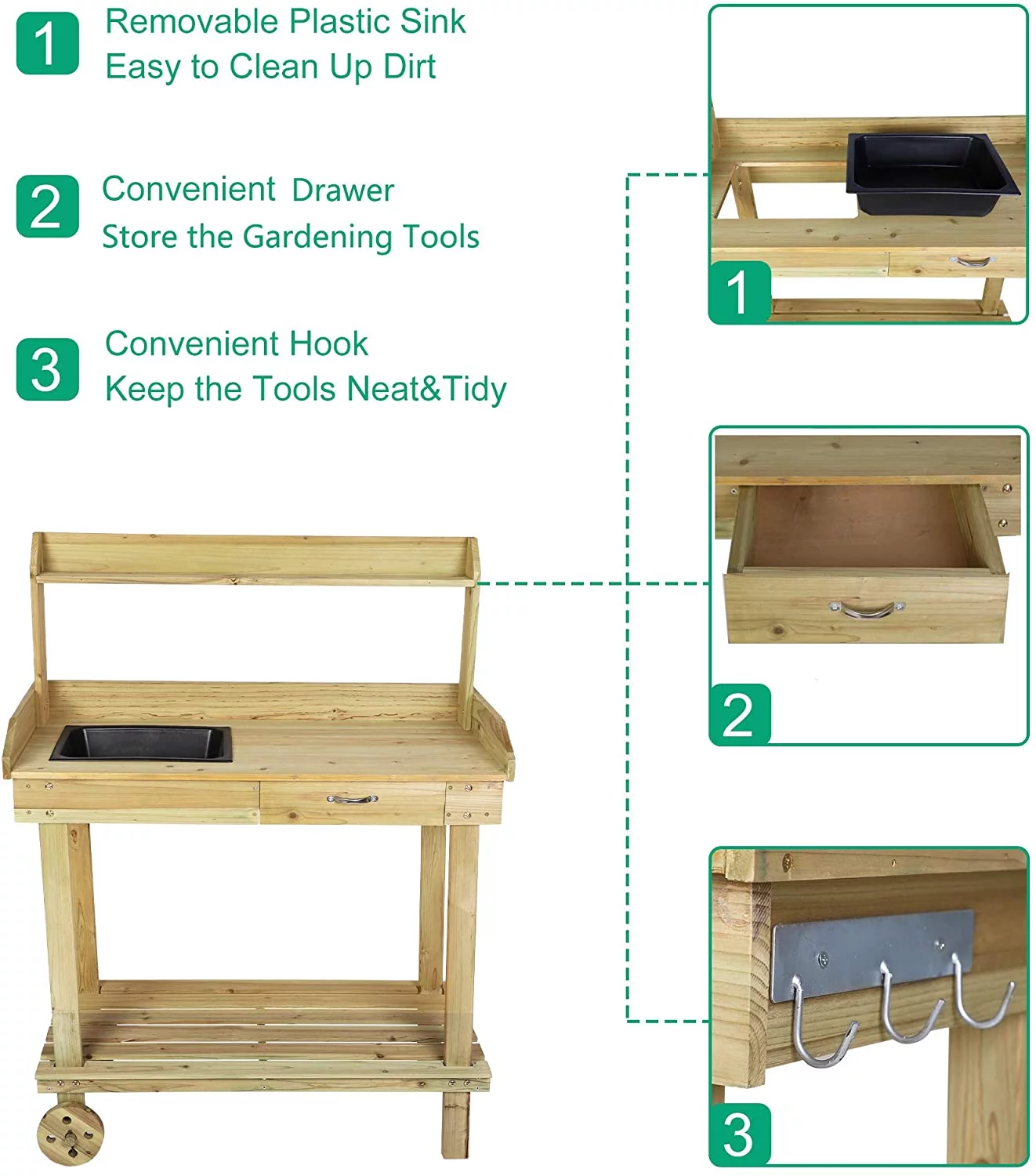 1 Removable Plastic Sink
Easy to Clean Up Dirt

2 Convenient Drawer
Store the Gardening Tools

3 Convenient Hook
Keep the Tools Neat&Tidy

1

2

3