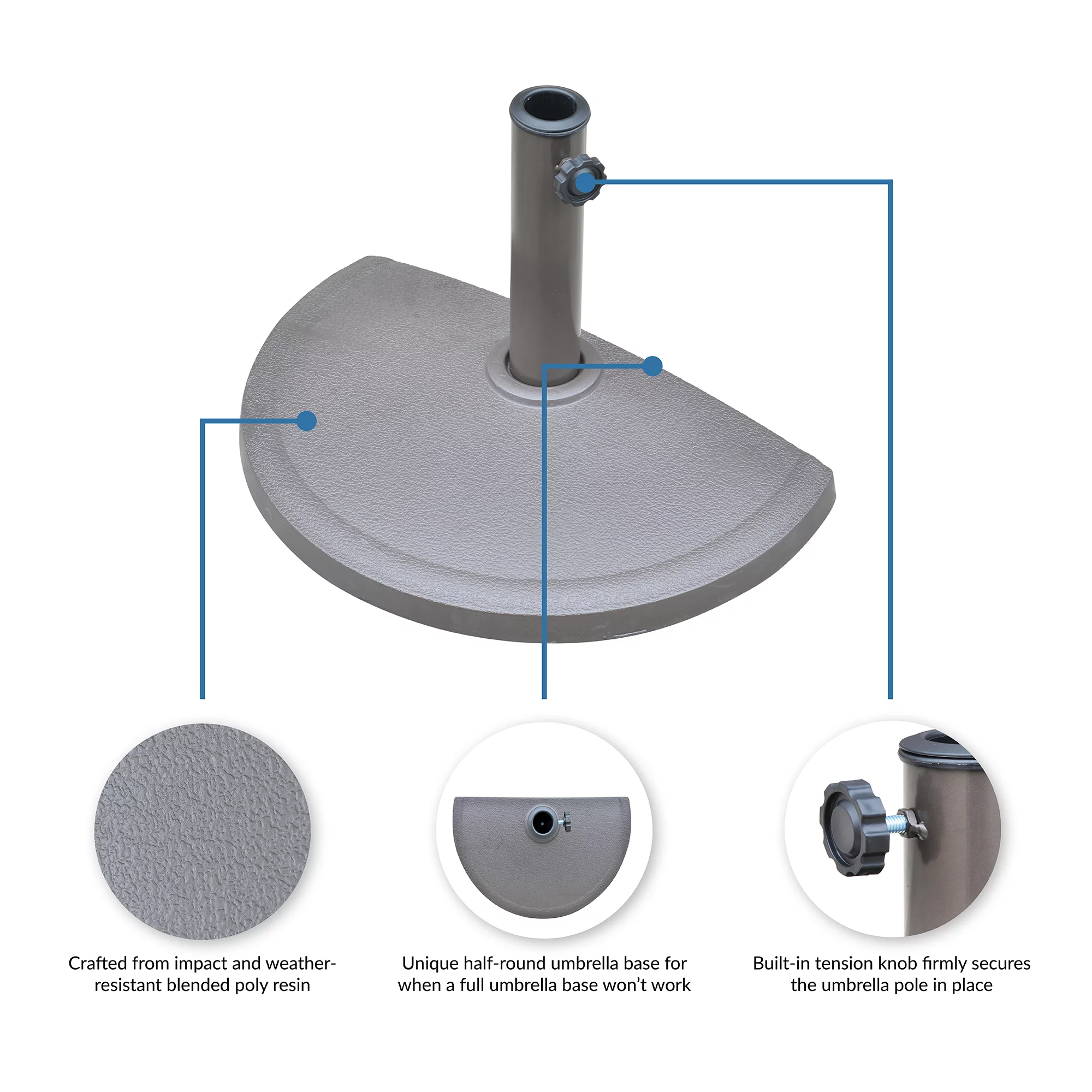 Crafted from impact and weather-resistant blended poly resin

Unique half-round umbrella base for when a full umbrella base won't work

Built-in tension knob firmly secures the umbrella pole in place