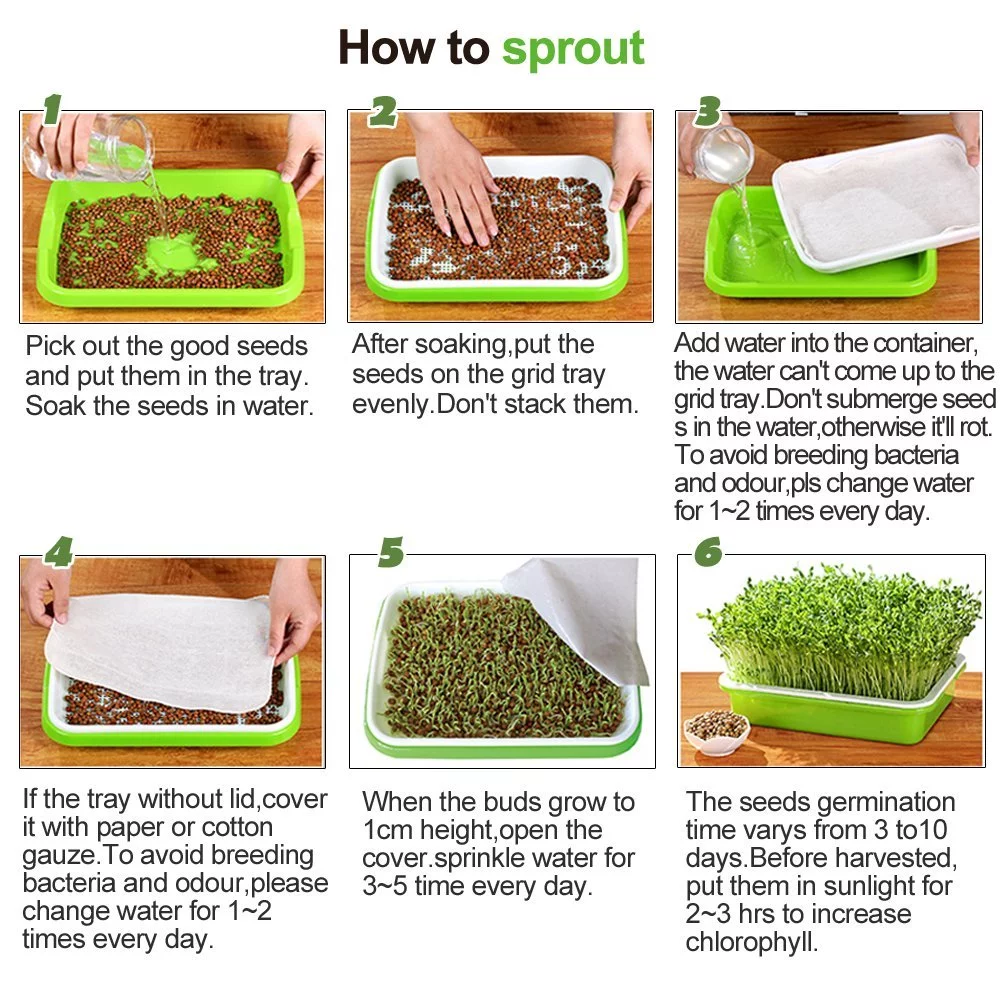 How to sprout

1

Pick out the good seeds and put them in the tray. Soak the seeds in water.

2

After soaking,put the seeds on the grid tray evenly.Don't stack them.

3

Add water into the container, the water can't come up to the grid tray.Don't submerge seed s in the water,otherwise it'll rot. To avoid breeding bacteria and odour,pls change water for 1~2 times every day.

4

If the tray without lid,cover it with paper or cotton gauze.To avoid breeding bacteria and odour,please change water for 1~2 times every day.

5

When the buds grow to 1cm height,open the cover.sprinkle water for 3~5 time every day.

6

The seeds germination time varys from 3 to10 days.Before harvested, put them in sunlight for 2~3 hrs to increase chlorophyll.