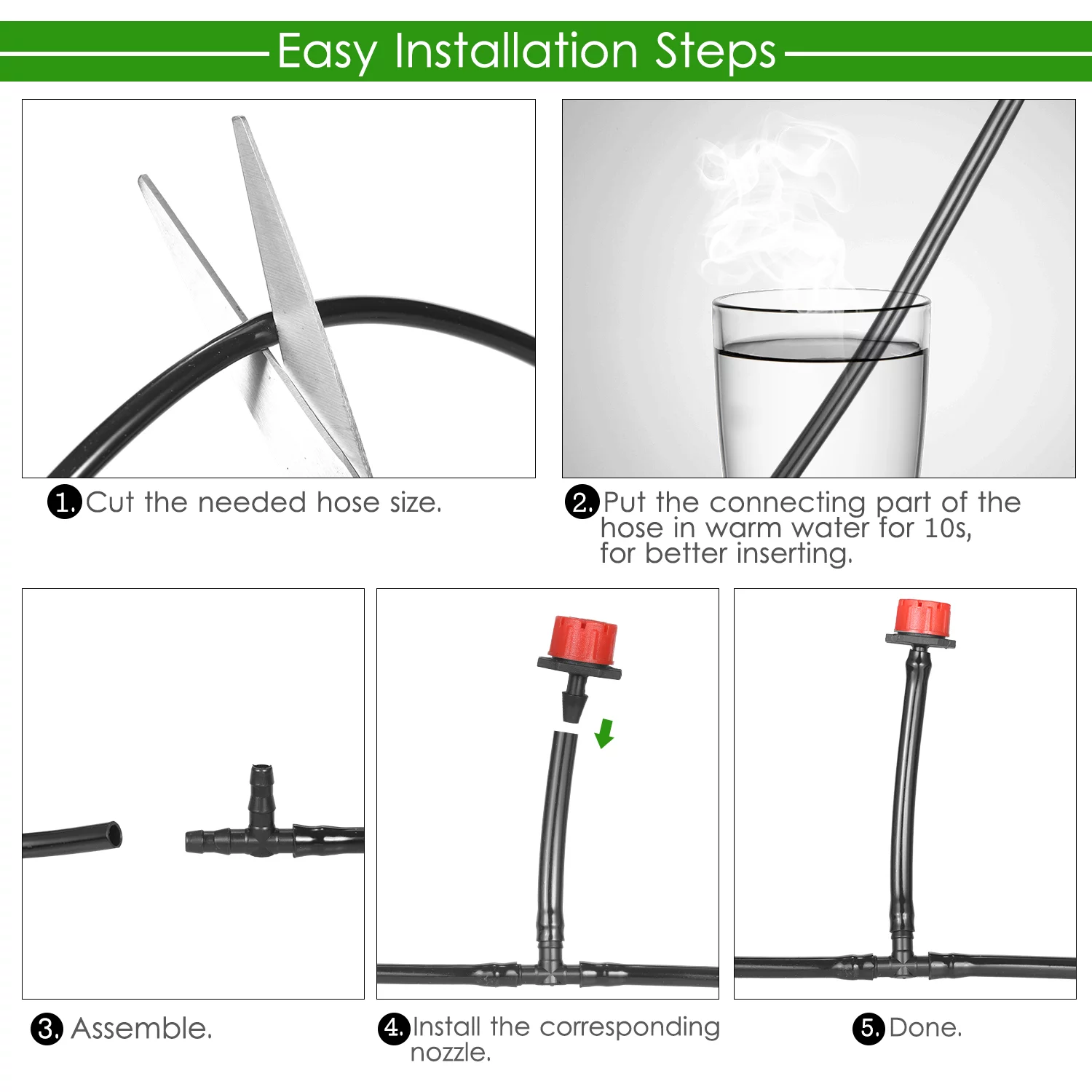 Easy Installation Steps

1. Cut the needed hose size.

2. Put the connecting part of the hose in warm water for 10s, for better inserting.

3. Assemble.

4. Install the corresponding nozzle.

5. Done.