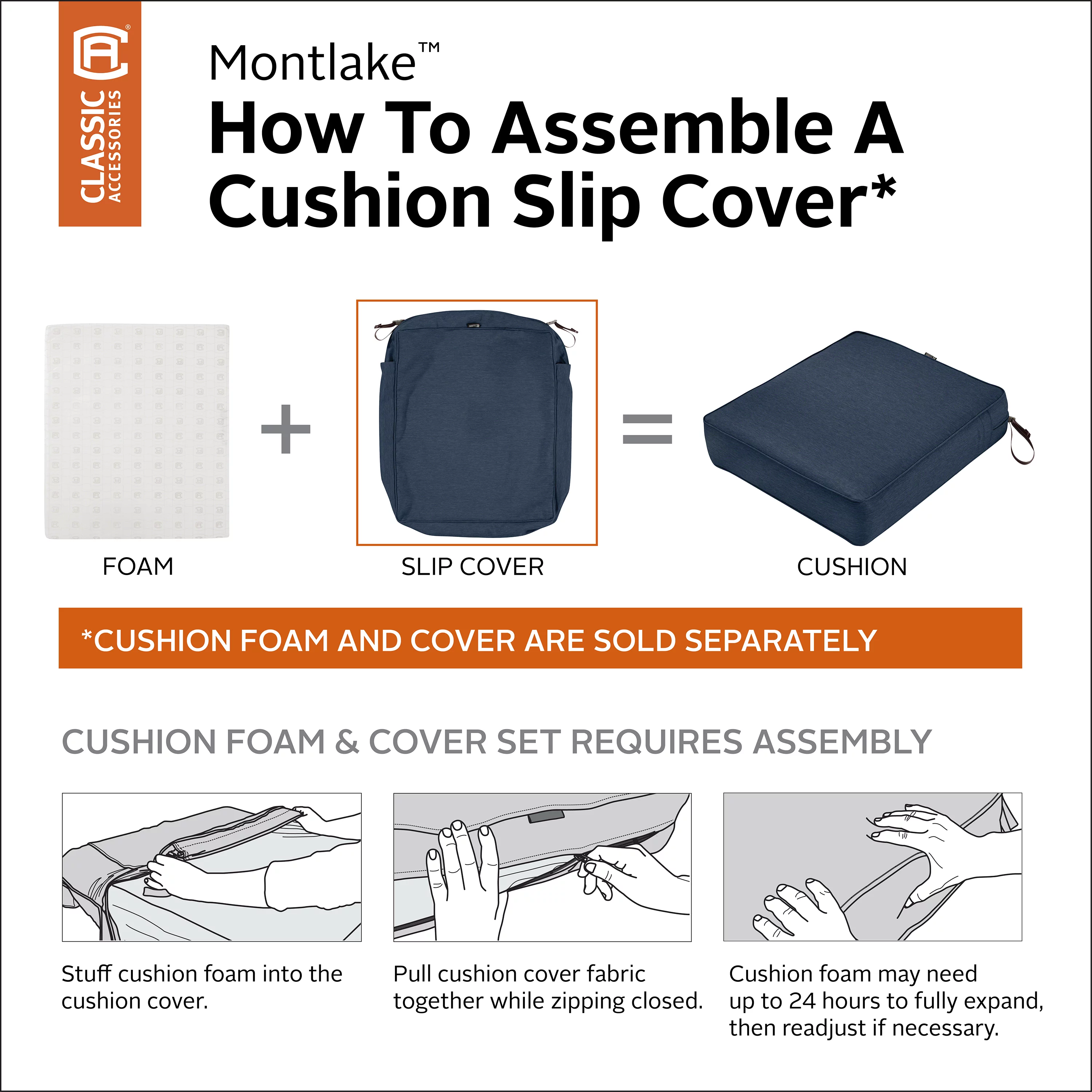 CLASSIC ACCESSORIES

Montlake™
How To Assemble A Cushion Slip Cover*

FOAM + SLIP COVER = CUSHION

*CUSHION FOAM AND COVER ARE SOLD SEPARATELY

CUSHION FOAM & COVER SET REQUIRES ASSEMBLY

Stuff cushion foam into the cushion cover.

Pull cushion cover fabric together while zipping closed.

Cushion foam may need up to 24 hours to fully expand, then readjust if necessary.