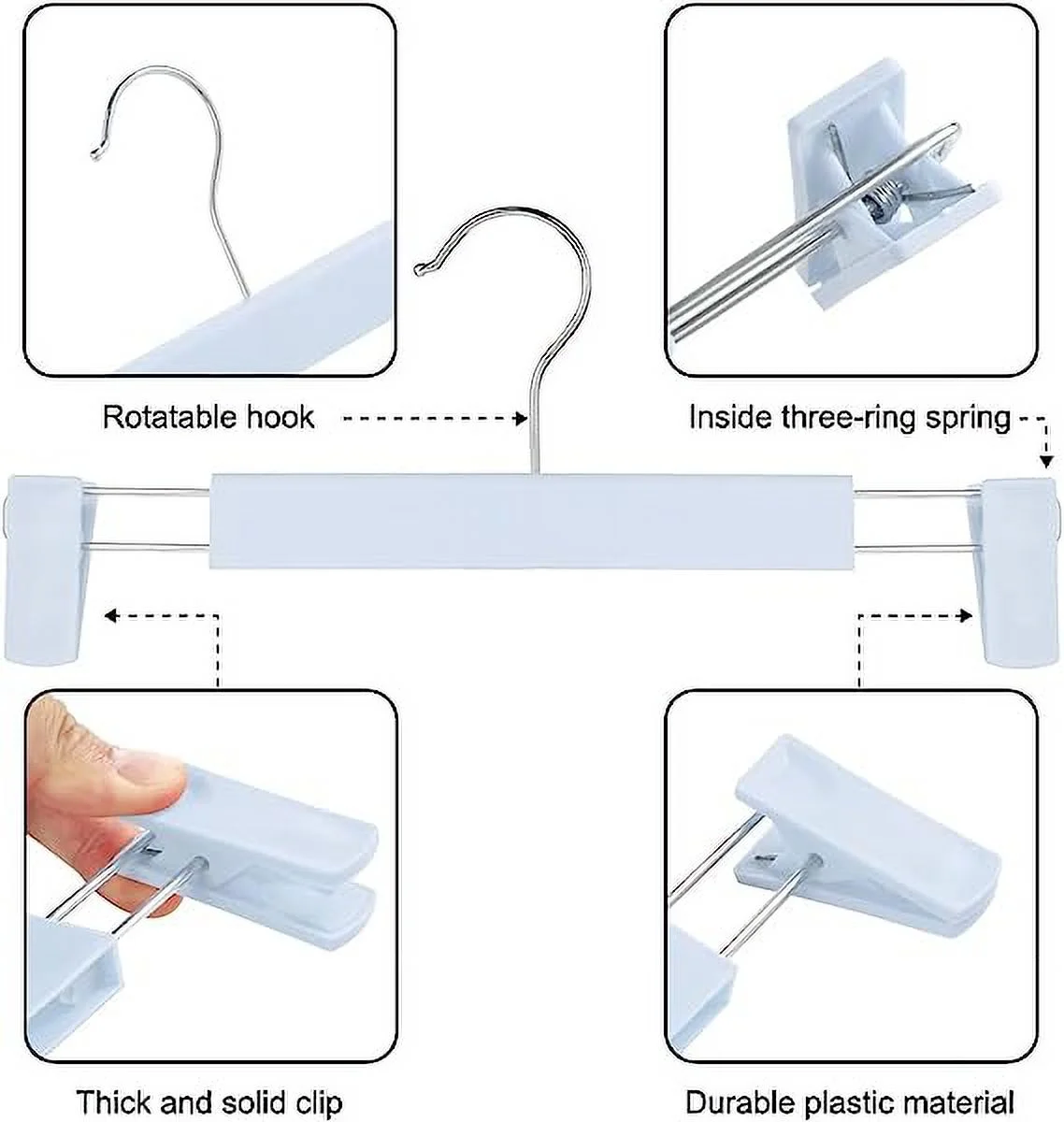 Rotatable hook

Inside three-ring spring

Thick and solid clip

Durable plastic material