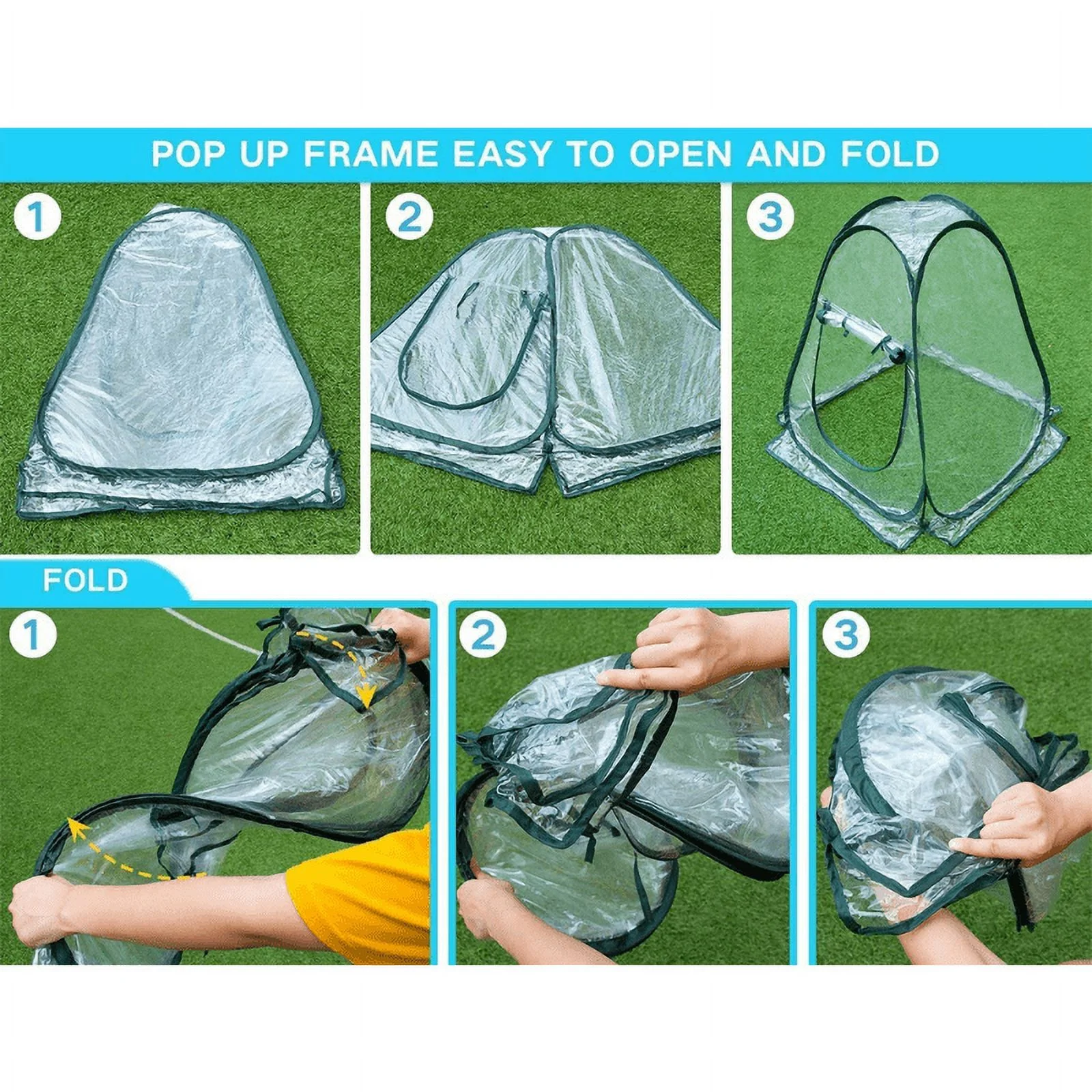 POP UP FRAME EASY TO OPEN AND FOLD

1

2

3

FOLD

1

2

3