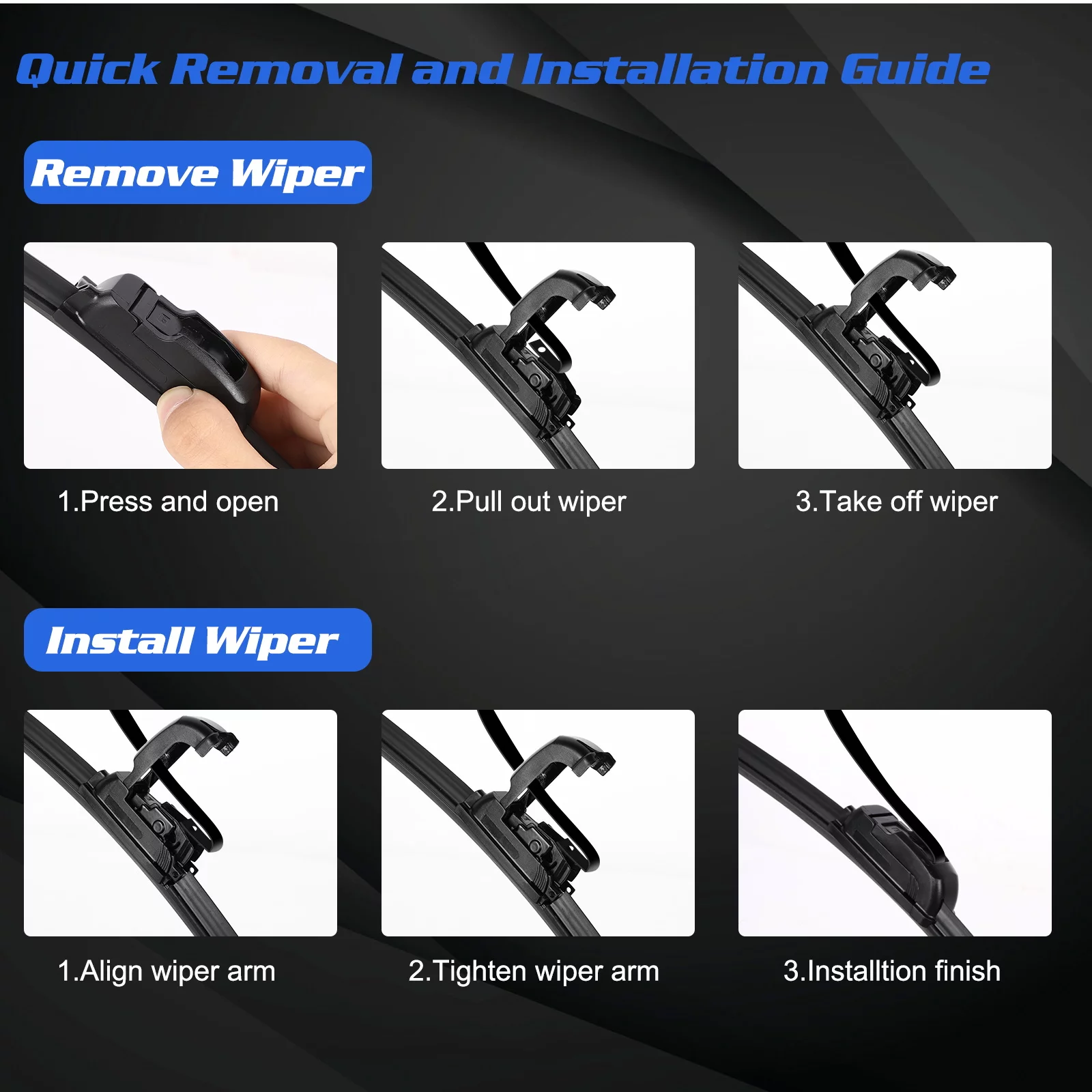 Quick Removal and Installation Guide

Remove Wiper

1.Press and open

2.Pull out wiper

3.Take off wiper

Install Wiper

1.Align wiper arm

2.Tighten wiper arm

3.Installtion finish