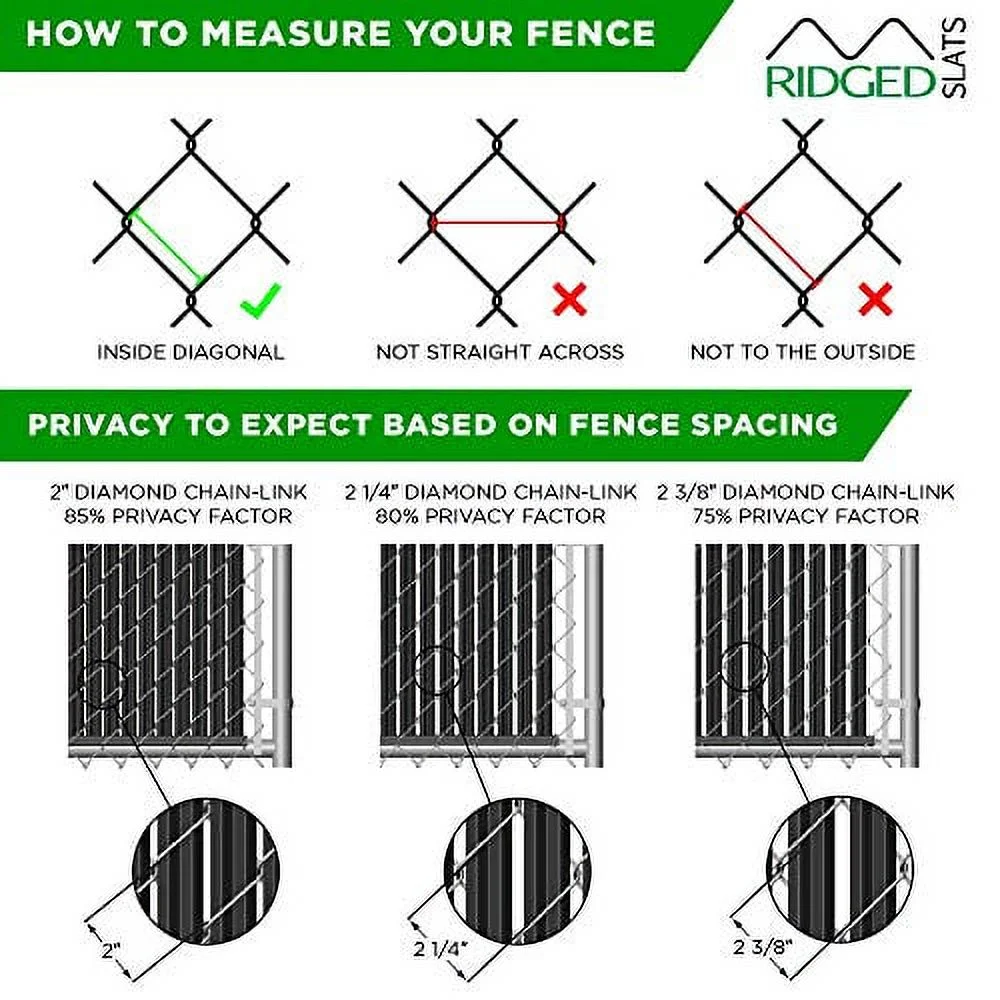 HOW TO MEASURE YOUR FENCE

RIDGED SLATS

INSIDE DIAGONAL

NOT STRAIGHT ACROSS

NOT TO THE OUTSIDE

PRIVACY TO EXPECT BASED ON FENCE SPACING

2" DIAMOND CHAIN-LINK
85% PRIVACY FACTOR

2 1/4" DIAMOND CHAIN-LINK
80% PRIVACY FACTOR

2 3/8" DIAMOND CHAIN-LINK
75% PRIVACY FACTOR

2"

2 1/4"

2 3/8"