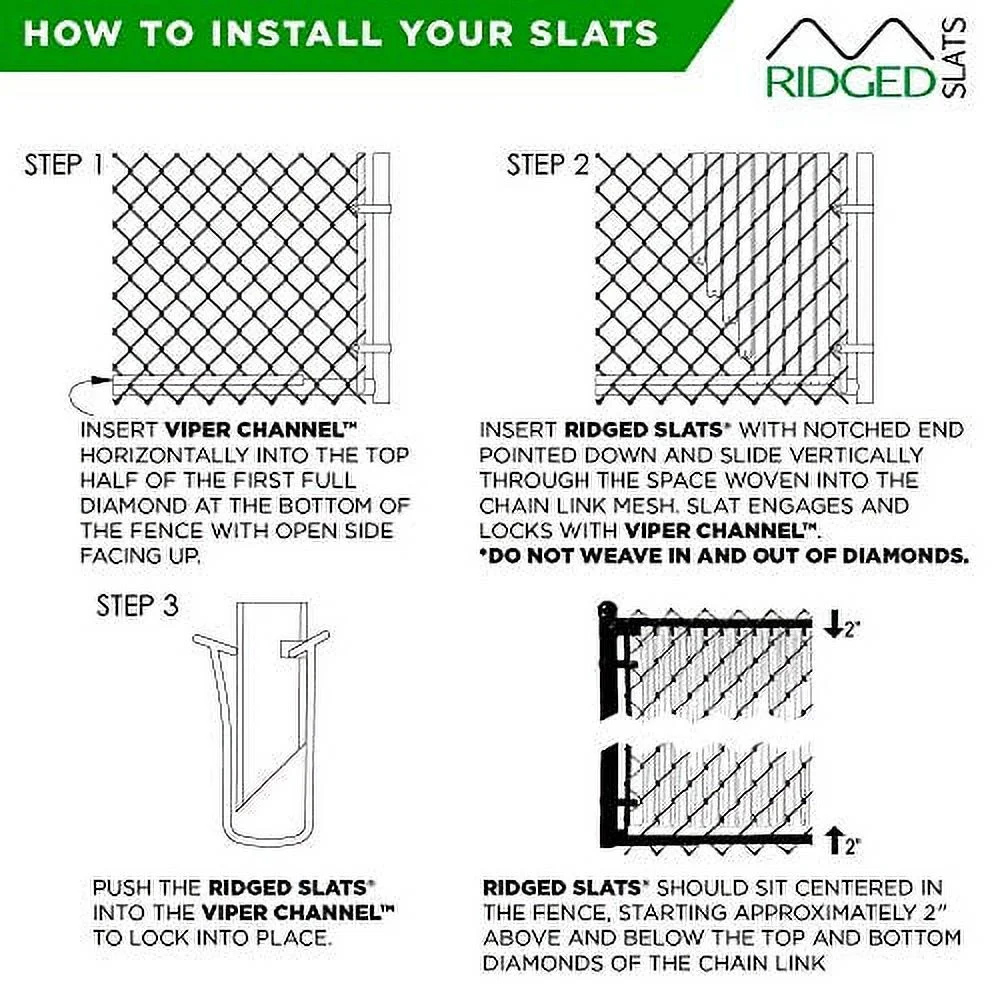 HOW TO INSTALL YOUR SLATS

RIDGED SLATS

STEP 1

INSERT VIPER CHANNEL™ HORIZONTALLY INTO THE TOP HALF OF THE FIRST FULL DIAMOND AT THE BOTTOM OF THE FENCE WITH OPEN SIDE FACING UP.

STEP 2

INSERT RIDGED SLATS® WITH NOTCHED END POINTED DOWN AND SLIDE VERTICALLY THROUGH THE SPACE WOVEN INTO THE CHAIN LINK MESH. SLAT ENGAGES AND LOCKS WITH VIPER CHANNEL™.
*DO NOT WEAVE IN AND OUT OF DIAMONDS.

STEP 3

PUSH THE RIDGED SLATS® INTO THE VIPER CHANNEL™ TO LOCK INTO PLACE.

2"

2"

RIDGED SLATS® SHOULD SIT CENTERED IN THE FENCE, STARTING APPROXIMATELY 2" ABOVE AND BELOW THE TOP AND BOTTOM DIAMONDS OF THE CHAIN LINK