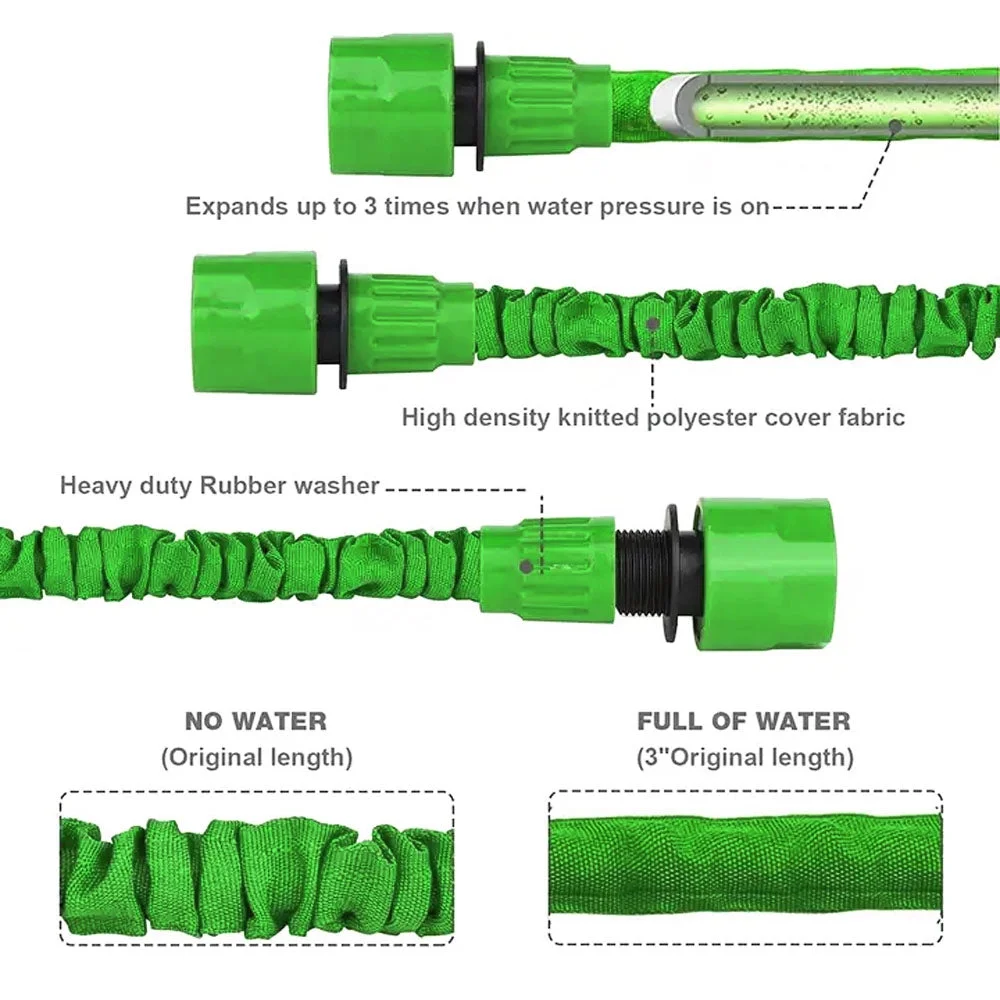 Expands up to 3 times when water pressure is on

High density knitted polyester cover fabric

Heavy duty Rubber washer

NO WATER
(Original length)

FULL OF WATER
(3"Original length)