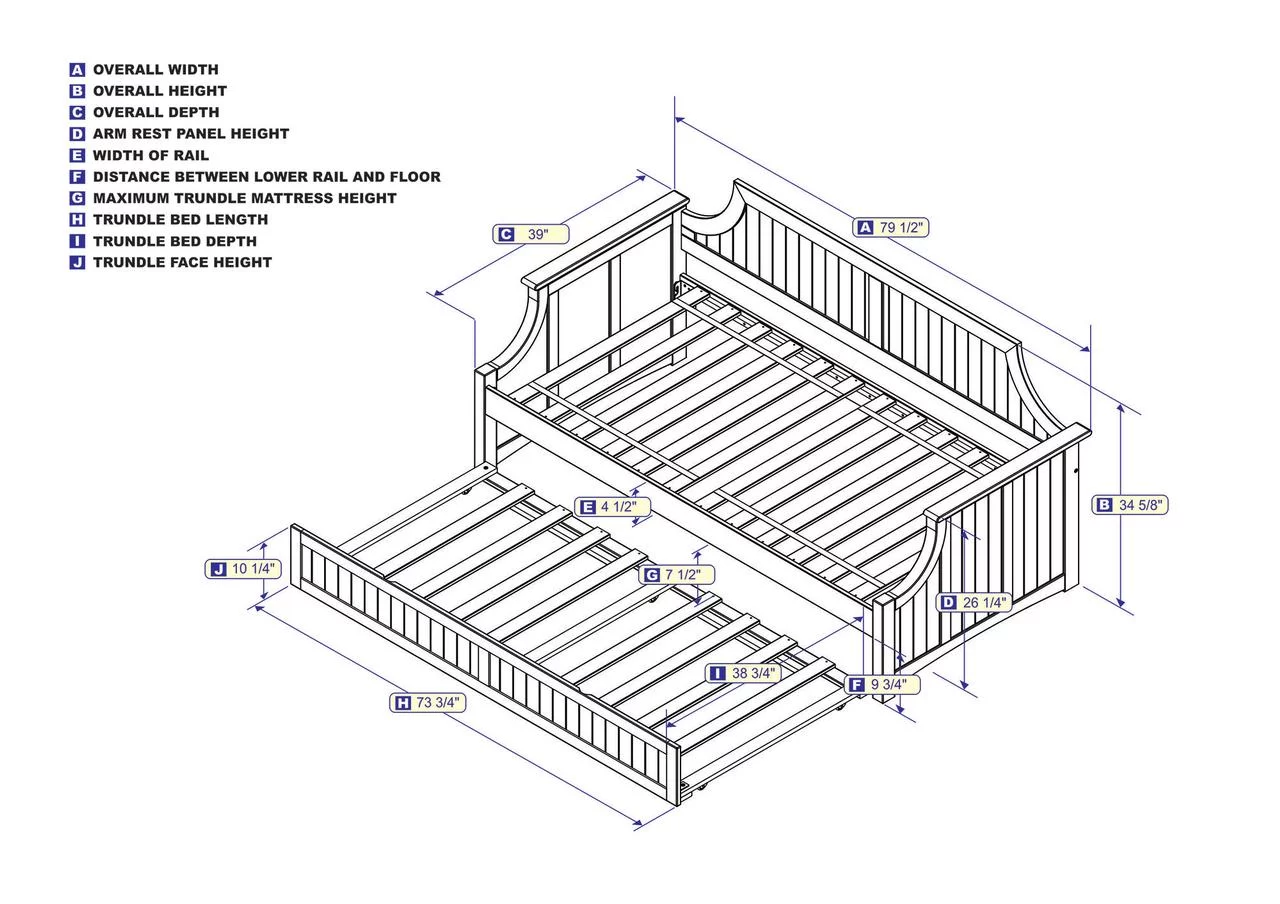 A OVERALL WIDTH
B OVERALL HEIGHT
C OVERALL DEPTH
D ARM REST PANEL HEIGHT
E WIDTH OF RAIL
F DISTANCE BETWEEN LOWER RAIL AND FLOOR
G MAXIMUM TRUNDLE MATTRESS HEIGHT
H TRUNDLE BED LENGTH
I TRUNDLE BED DEPTH
J TRUNDLE FACE HEIGHT

C 39"
A 79 1/2"
B 34 5/8"
E 4 1/2"
J 10 1/4"
G 7 1/2"
D 26 1/4"
I 38 3/4"
F 9 3/4"
H 73 3/4"