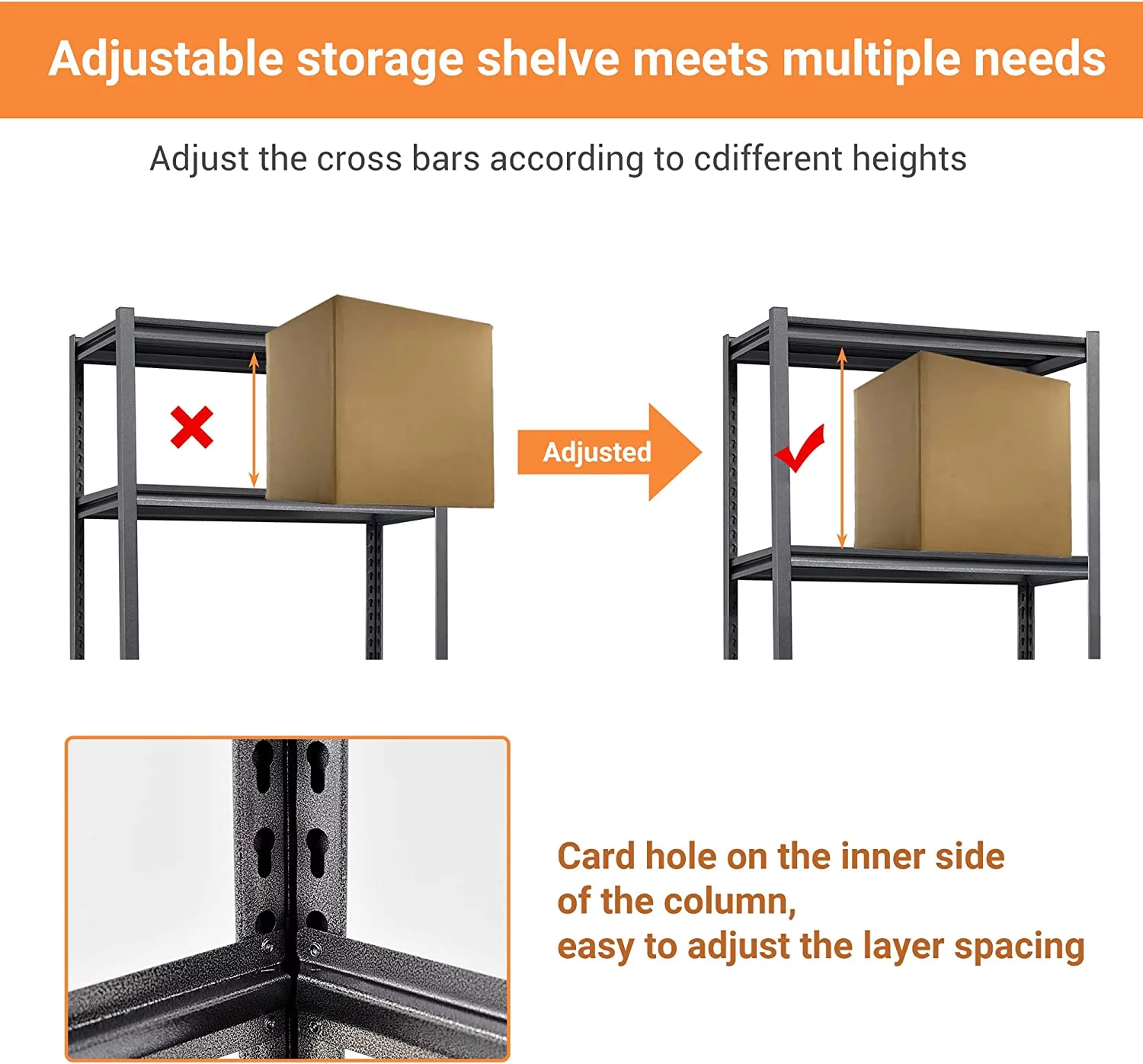 Adjustable storage shelve meets multiple needs

Adjust the cross bars according to cdifferent heights

Adjusted

Card hole on the inner side of the column, easy to adjust the layer spacing