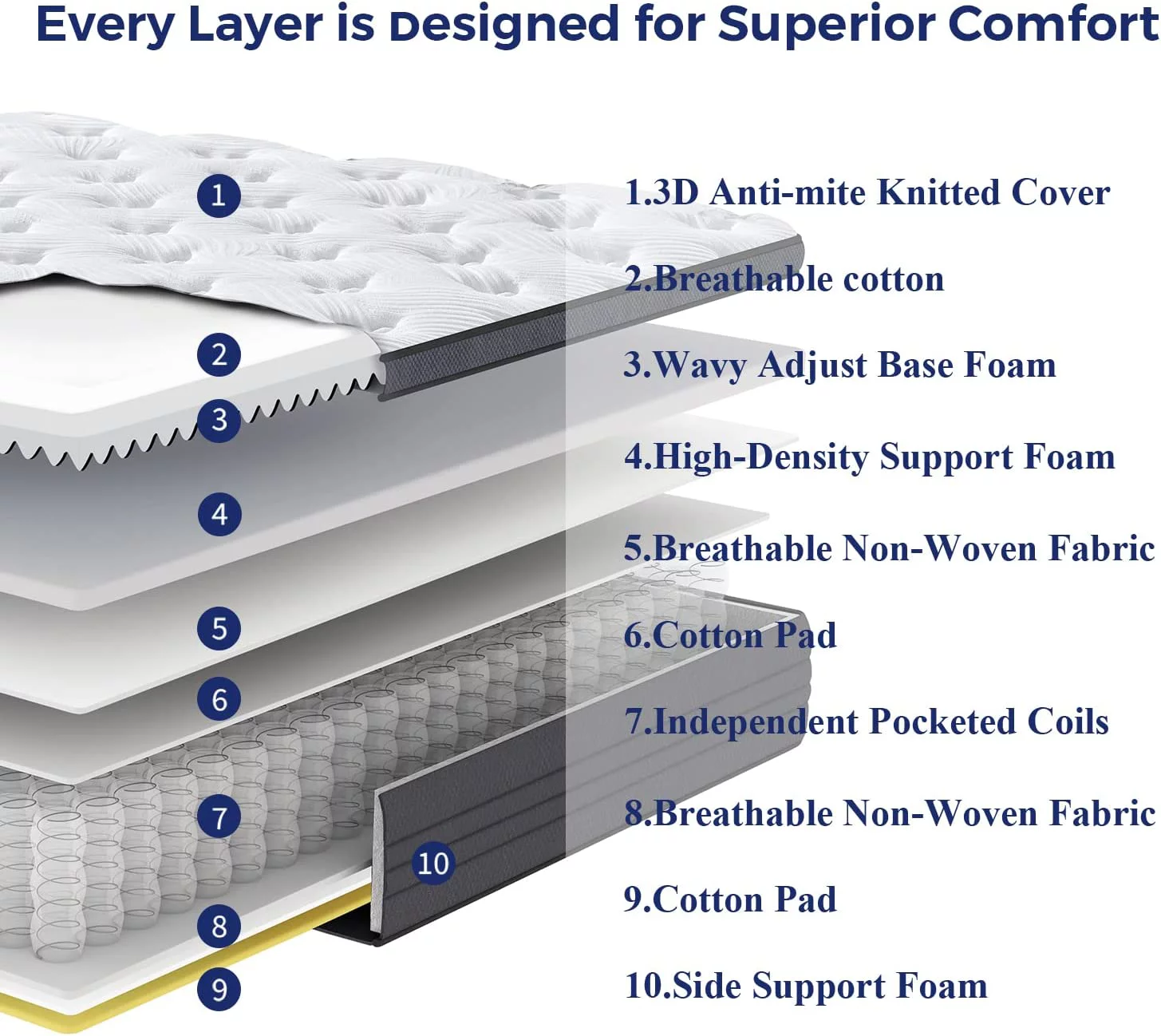 Every Layer is Designed for Superior Comfort

1
2
3
4
5
6
7
8
9
10

1.3D Anti-mite Knitted Cover
2.Breathable cotton
3.Wavy Adjust Base Foam
4.High-Density Support Foam
5.Breathable Non-Woven Fabric
6.Cotton Pad
7.Independent Pocketed Coils
8.Breathable Non-Woven Fabric
9.Cotton Pad
10.Side Support Foam