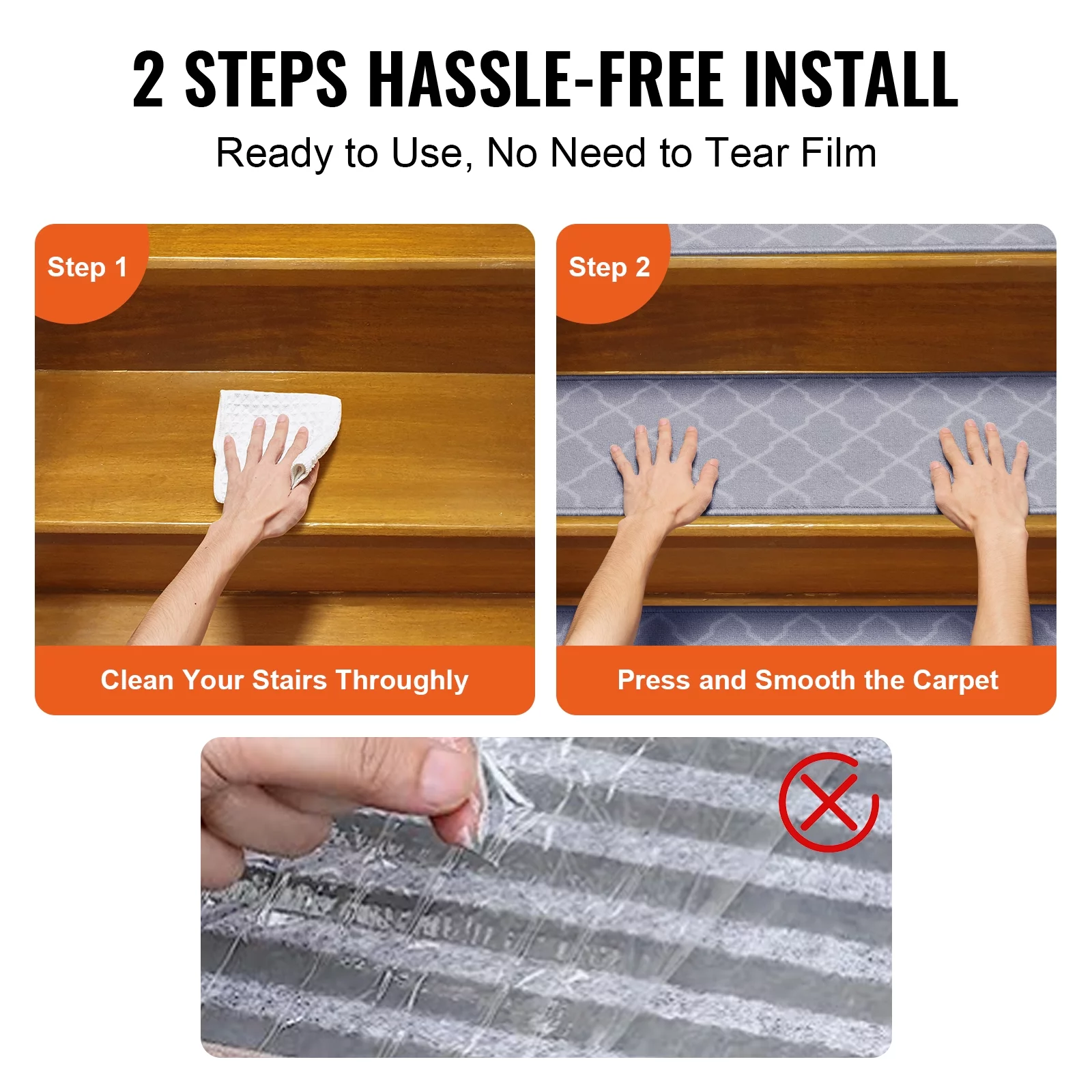 2 STEPS HASSLE-FREE INSTALL

Ready to Use, No Need to Tear Film

Step 1

Clean Your Stairs Throughly

Step 2

Press and Smooth the Carpet