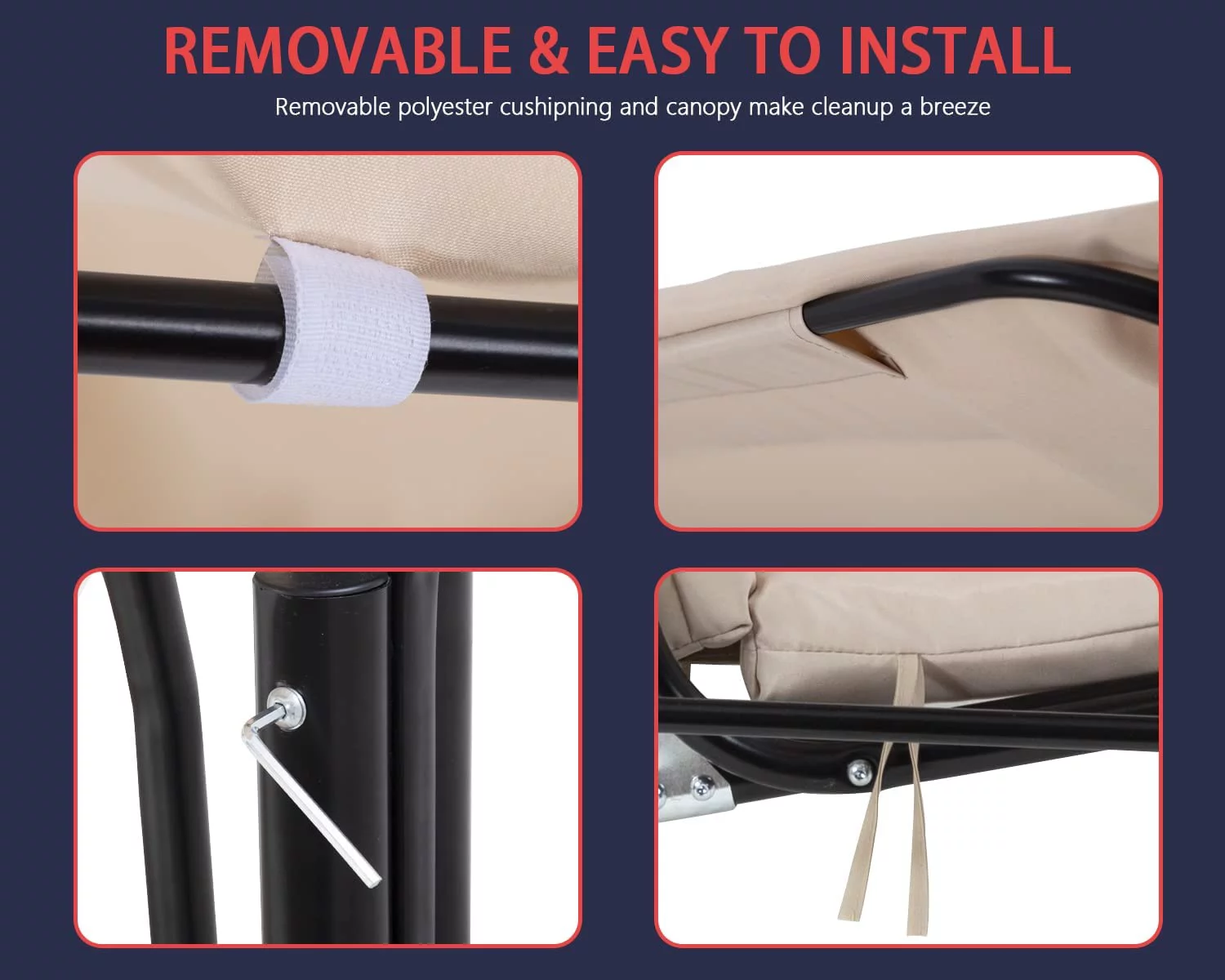 REMOVABLE & EASY TO INSTALL

Removable polyester cushipning and canopy make cleanup a breeze