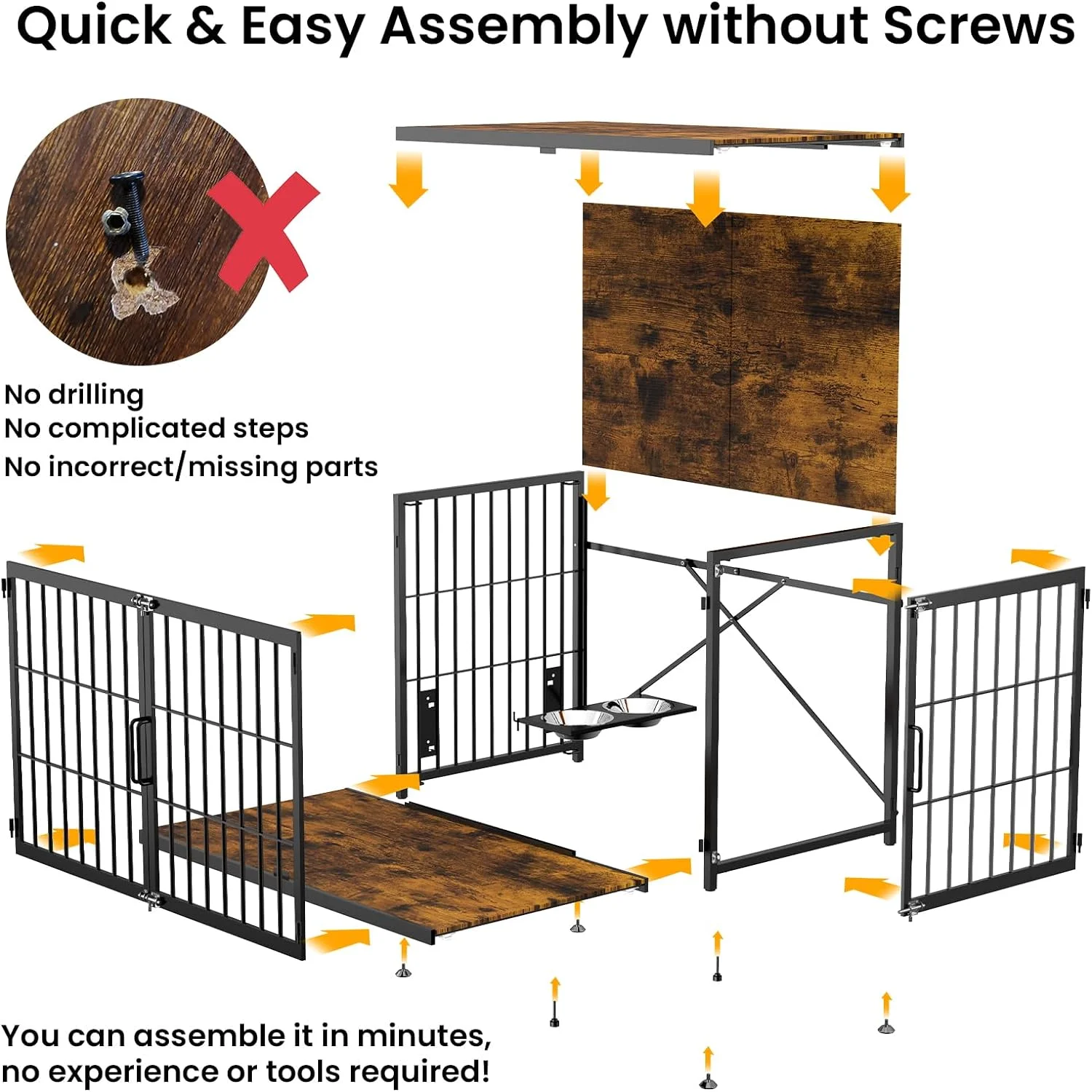 Quick & Easy Assembly without Screws

No drilling
No complicated steps
No incorrect/missing parts

You can assemble it in minutes, no experience or tools required!